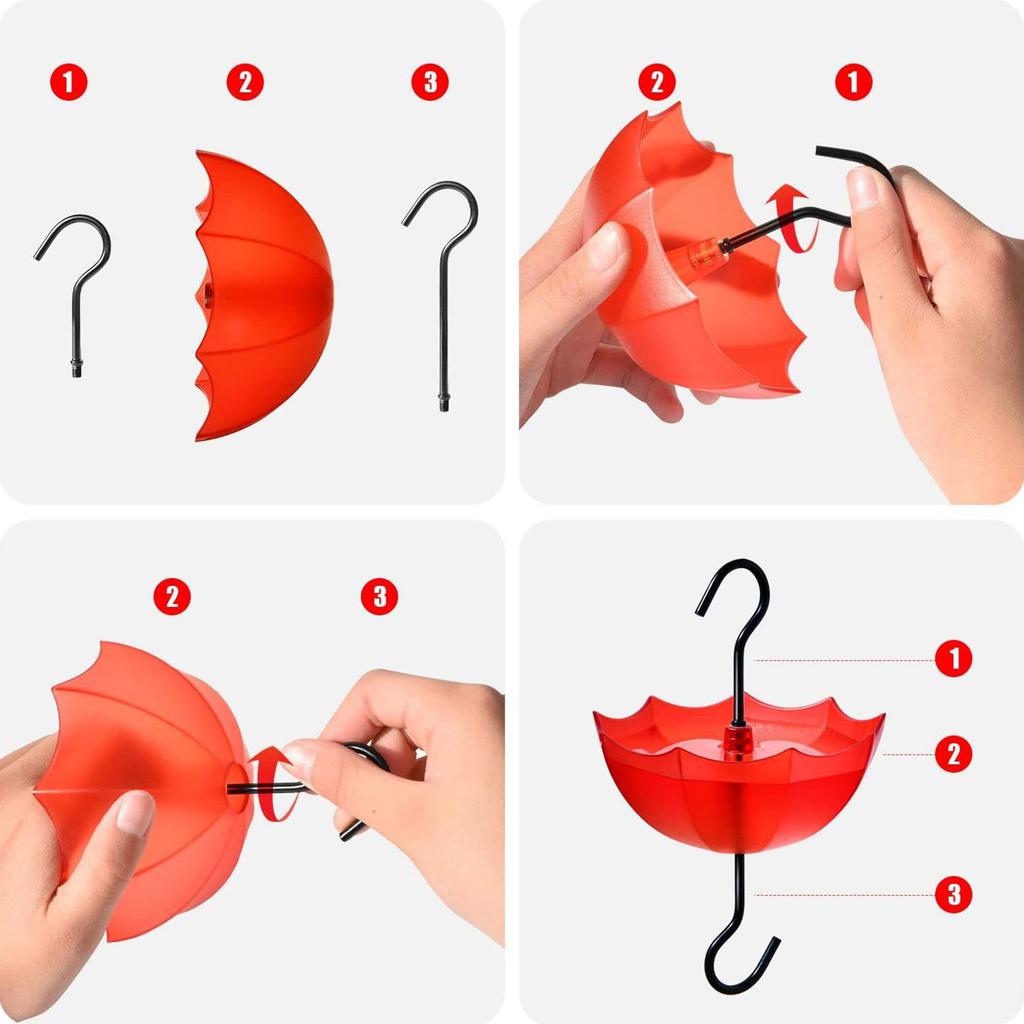 1
2
3

2
1

2
3

1
2
3