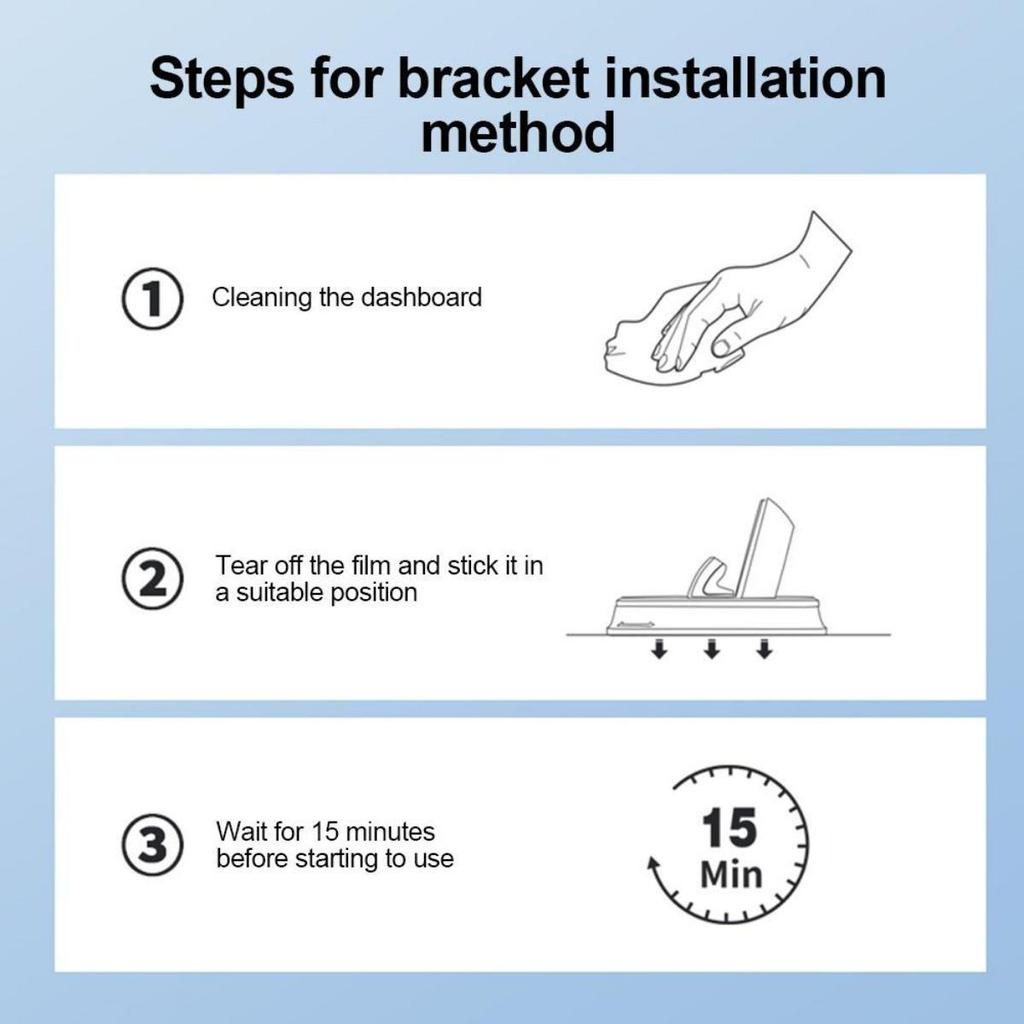 Steps for bracket installation method

1 Cleaning the dashboard

2 Tear off the film and stick it in a suitable position

3 Wait for 15 minutes before starting to use

15 Min