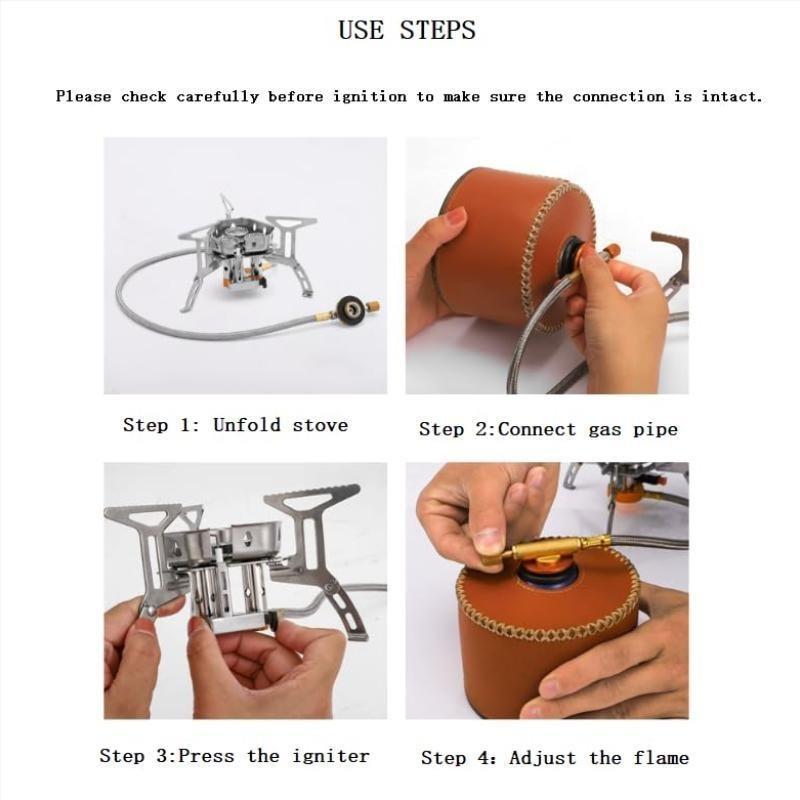 USE STEPS

Please check carefully before ignition to make sure the connection is intact.

Step 1: Unfold stove

Step 2:Connect gas pipe

Step 3:Press the igniter

Step 4: Adjust the flame