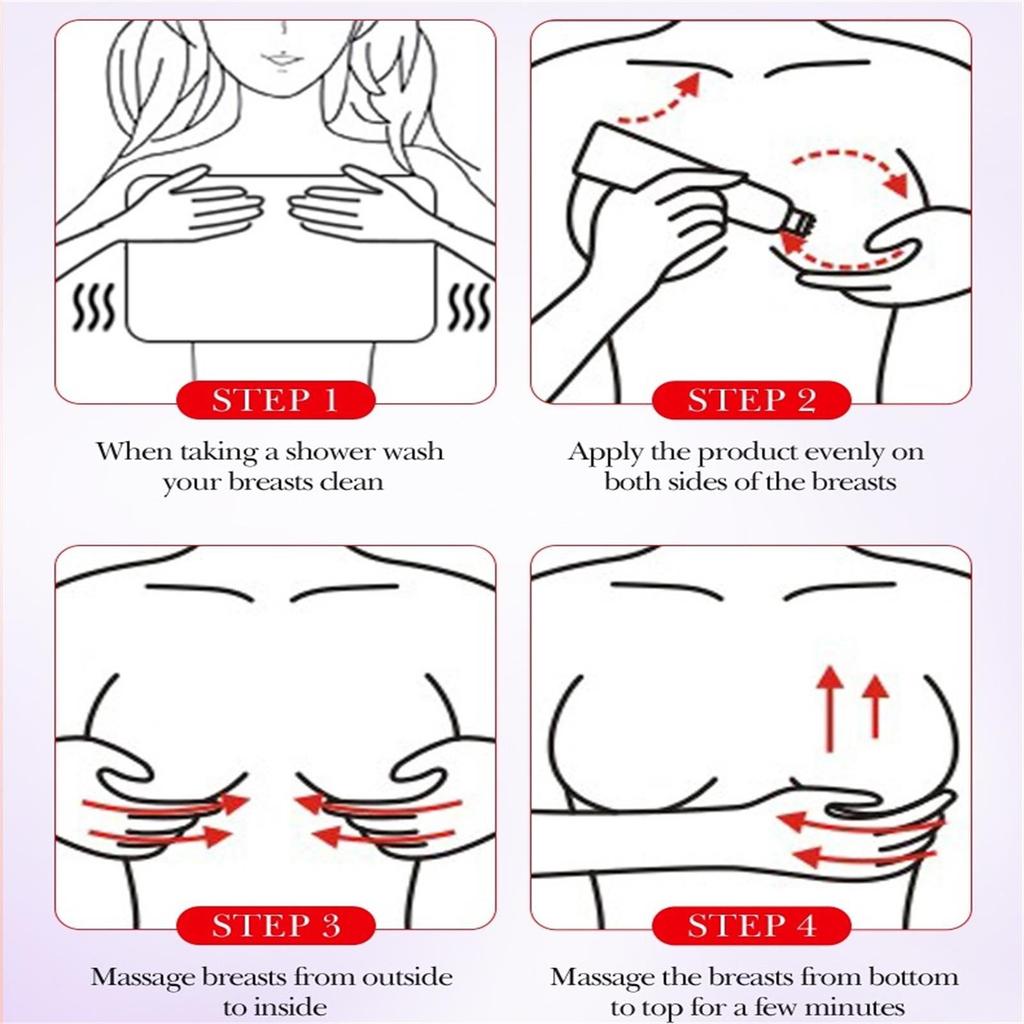 STEP 1

When taking a shower wash your breasts clean

STEP 2

Apply the product evenly on both sides of the breasts

STEP 3

Massage breasts from outside to inside

STEP 4

Massage the breasts from bottom to top for a few minutes