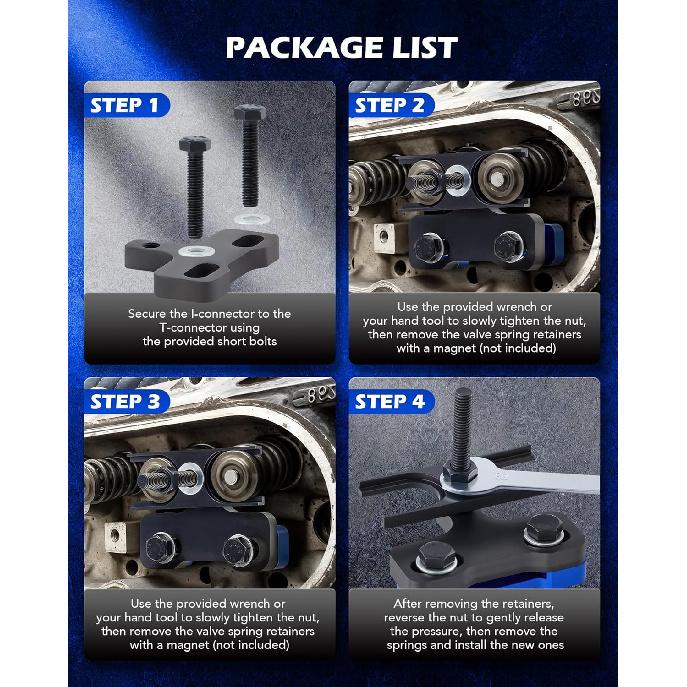 PACKAGE LIST

STEP 1

Secure the I-connector to the T-connector using the provided short bolts

STEP 2

Use the provided wrench or your hand tool to slowly tighten the nut, then remove the valve spring retainers with a magnet (not included)

STEP 3

Use the provided wrench or your hand tool to slowly tighten the nut, then remove the valve spring retainers with a magnet (not included)

STEP 4

After removing the retainers, reverse the nut to gently release the pressure, then remove the springs and install the new ones