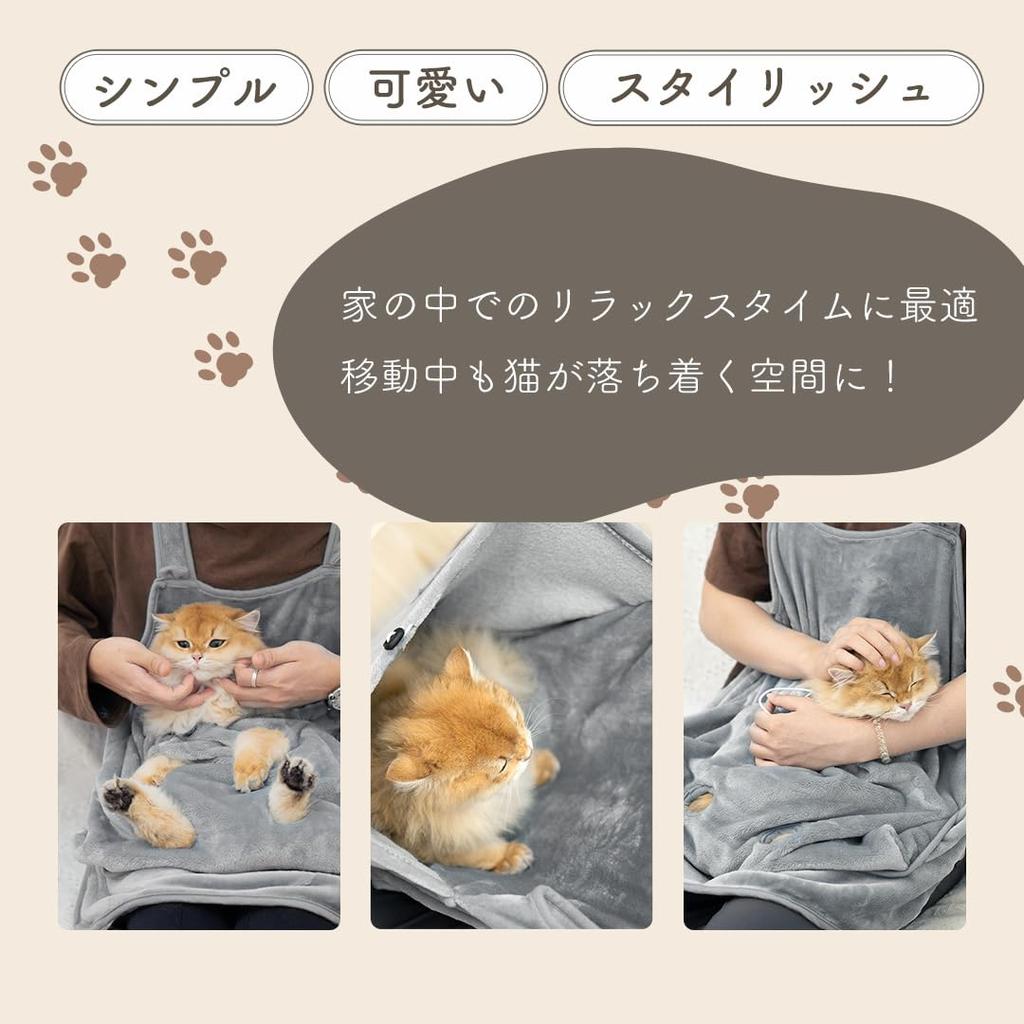 シンプル
可愛い
スタイリッシュ

家の中でのリラックスタイムに最適
移動中も猫が落ち着く空間に！