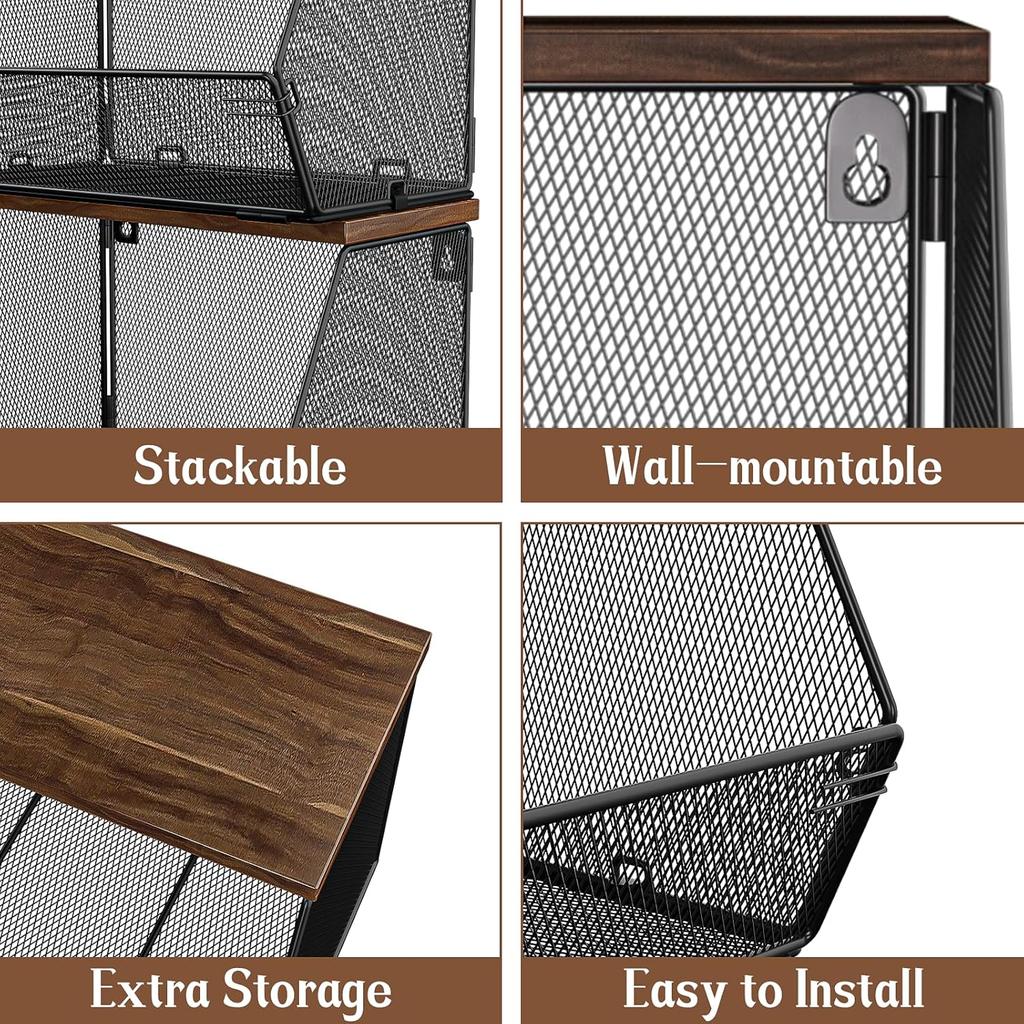 Stackable

Wall-mountable

Extra Storage

Easy to Install