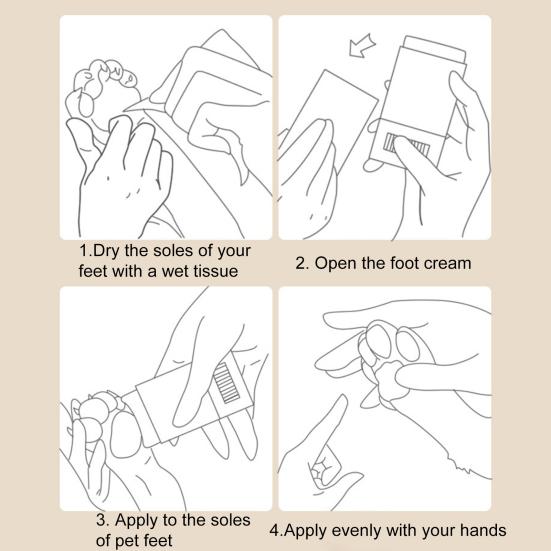 1.Dry the soles of your feet with a wet tissue

2. Open the foot cream

3. Apply to the soles of pet feet

4.Apply evenly with your hands