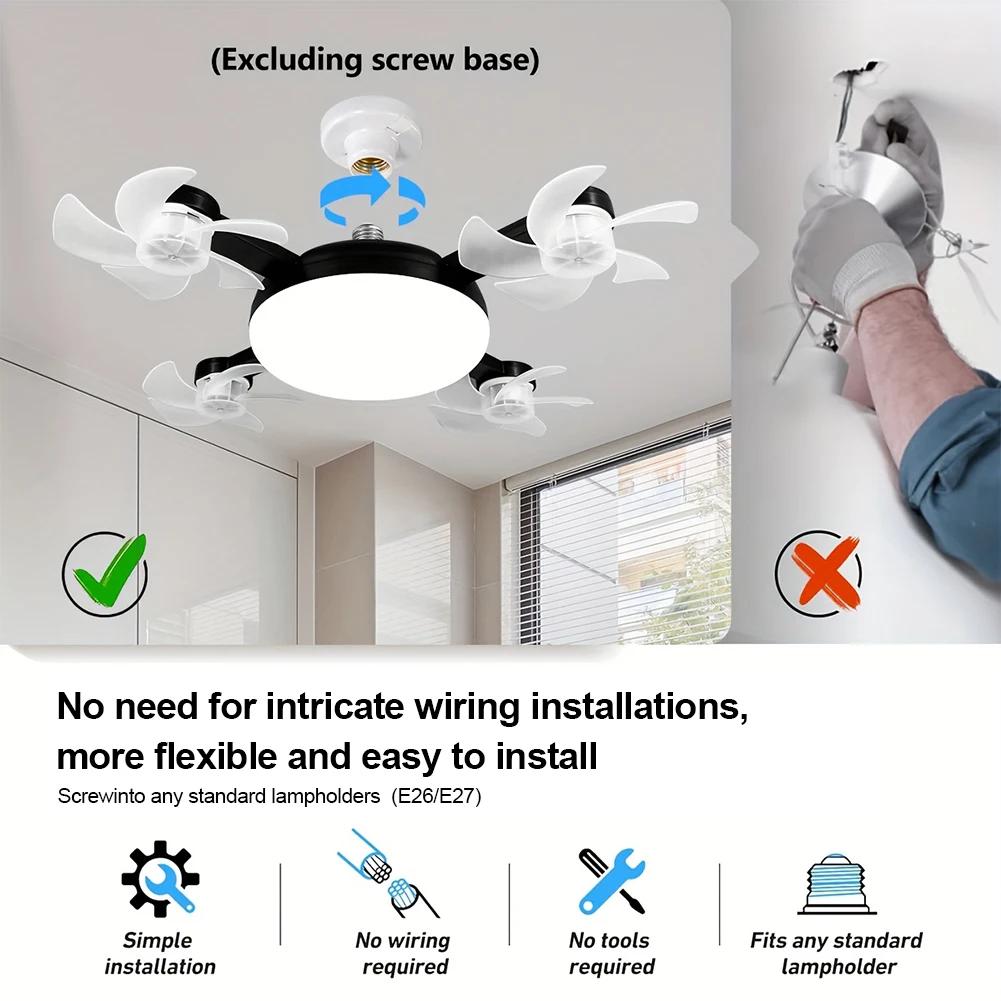 (Excluding screw base)

No need for intricate wiring installations, more flexible and easy to install

Screwinto any standard lampholders (E26/E27)

Simple installation

No wiring required

No tools required

Fits any standard lampholder