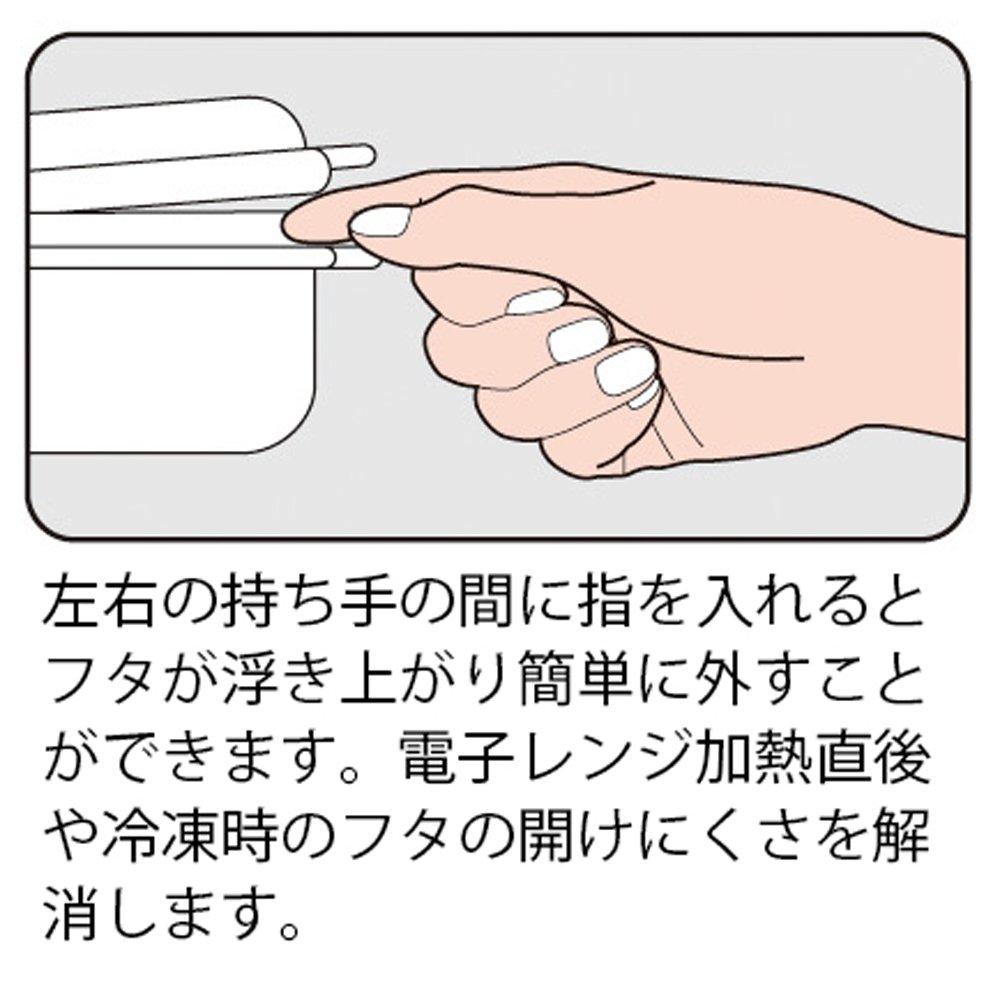 左右の持ち手の間に指を入れるとフタが浮き上がり簡単に外すことができます。電子レンジ加熱直後や冷凍時のフタの開けにくさを解消します。