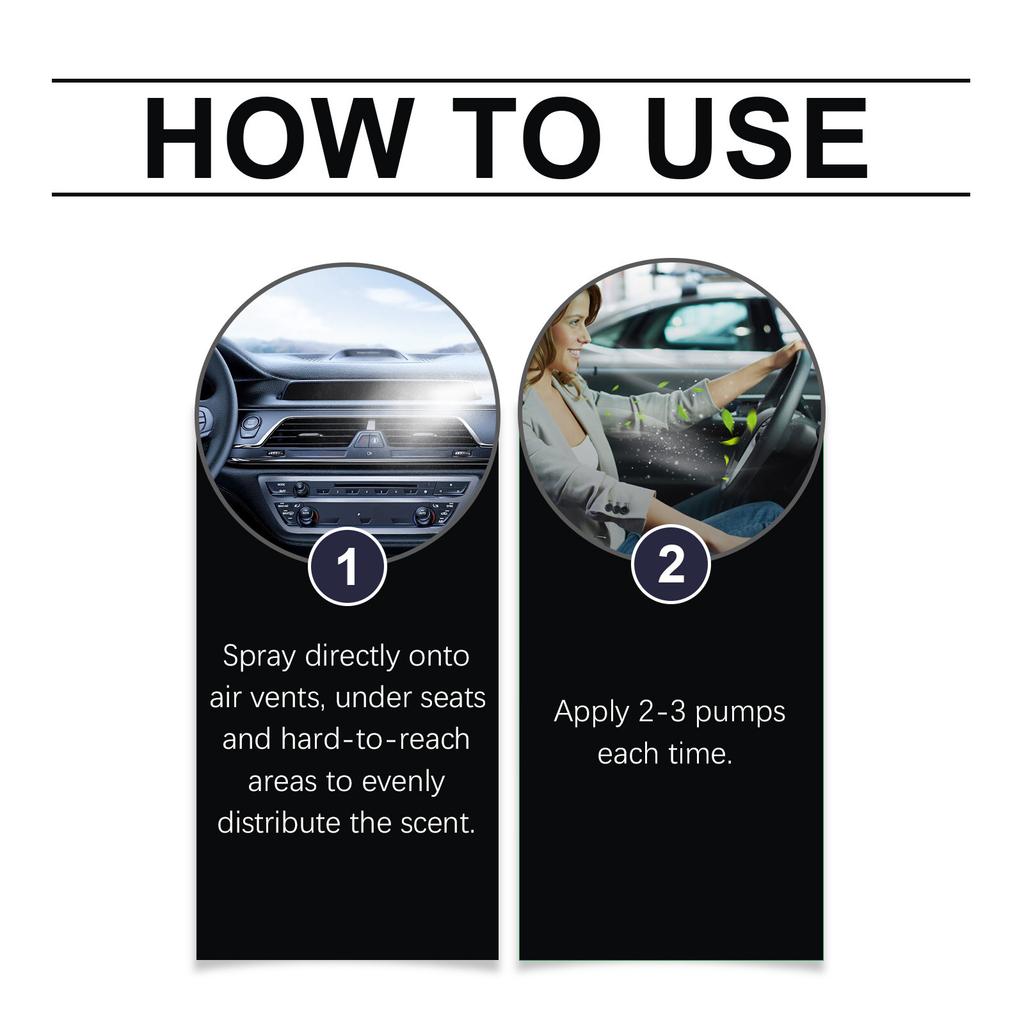 HOW TO USE

1

Spray directly onto air vents, under seats and hard-to-reach areas to evenly distribute the scent.

2

Apply 2-3 pumps each time.