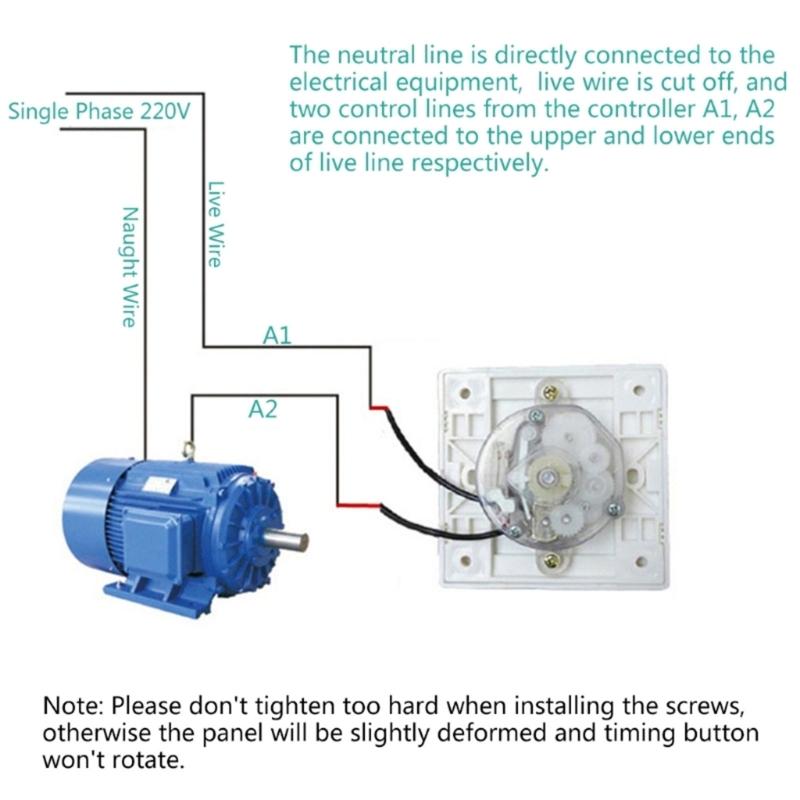 The neutral line is directly connected to the electrical equipment, live wire is cut off, and two control lines from the controller A1, A2 are connected to the upper and lower ends of live line respectively.

Single Phase 220V

Naught Wire

Live Wire

A1

A2

Note: Please don't tighten too hard when installing the screws, otherwise the panel will be slightly deformed and timing button won't rotate.