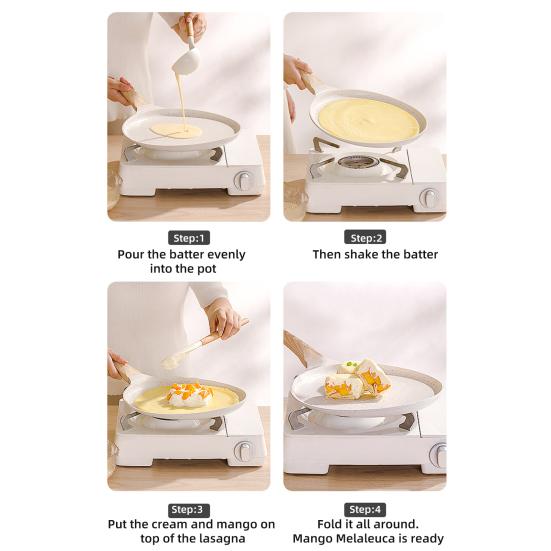 Step:1
Pour the batter evenly into the pot

Step:2
Then shake the batter

Step:3
Put the cream and mango on top of the lasagna

Step:4
Fold it all around.
Mango Melaleuca is ready