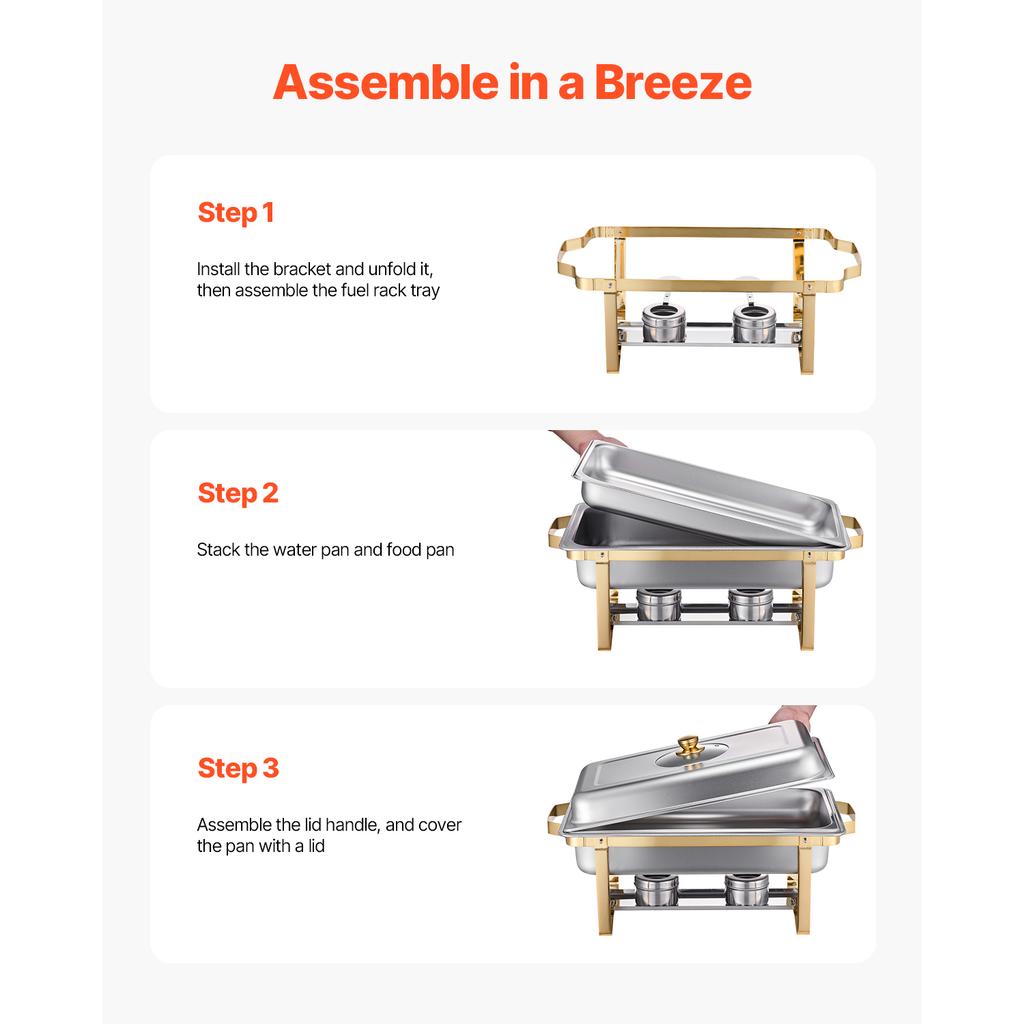 Assemble in a Breeze

Step 1

Install the bracket and unfold it, then assemble the fuel rack tray

Step 2

Stack the water pan and food pan

Step 3

Assemble the lid handle, and cover the pan with a lid