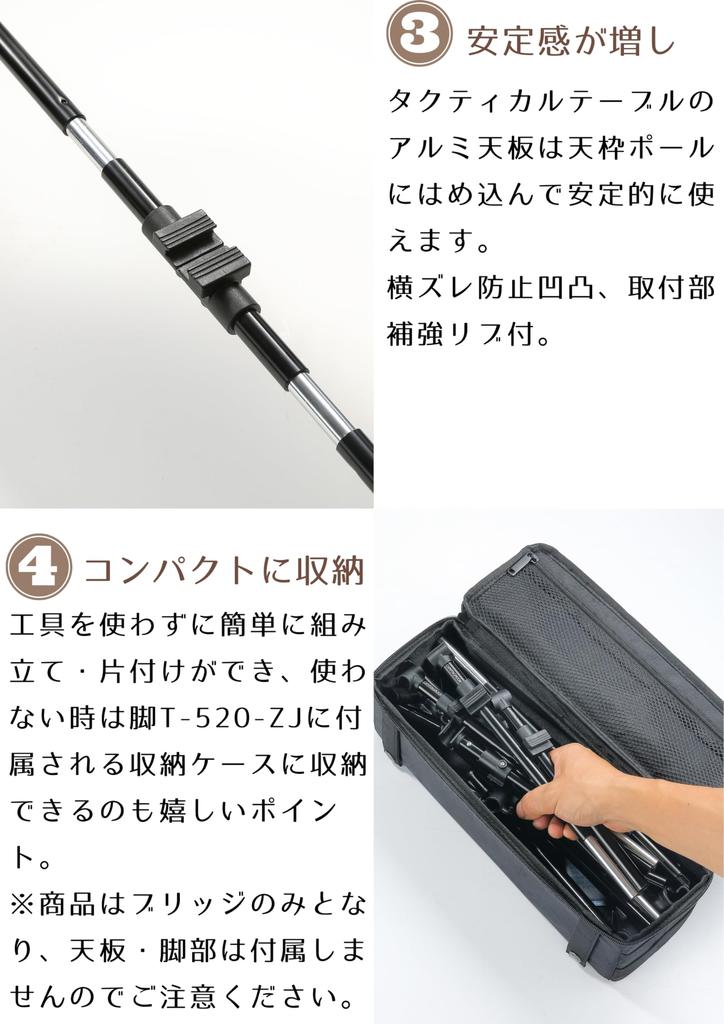 3 安定感が増し

タクティカルテーブルのアルミ天板は天枠ポールにはめ込んで安定的に使えます。
横ズレ防止凹凸、取付部補強リブ付。

4 コンパクトに収納

工具を使わずに簡単に組み立て・片付けができ、使わない時は脚T-520-ZJに付属される収納ケースに収納できるのも嬉しいポイント。
※商品はブリッジのみとなり、天板・脚部は付属しませんのでご注意ください。