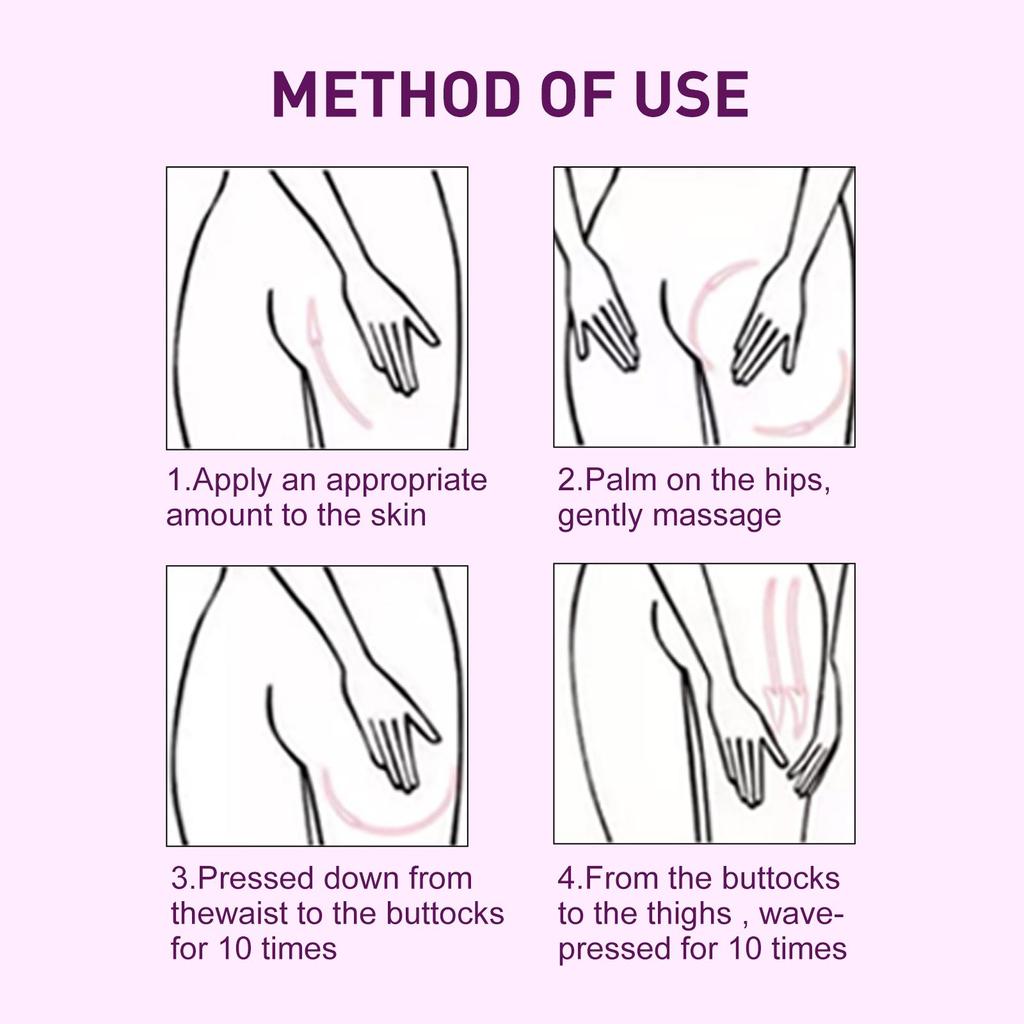 METHOD OF USE

1.Apply an appropriate amount to the skin

2.Palm on the hips, gently massage

3.Pressed down from thewaist to the buttocks for 10 times

4.From the buttocks to the thighs , wave-pressed for 10 times