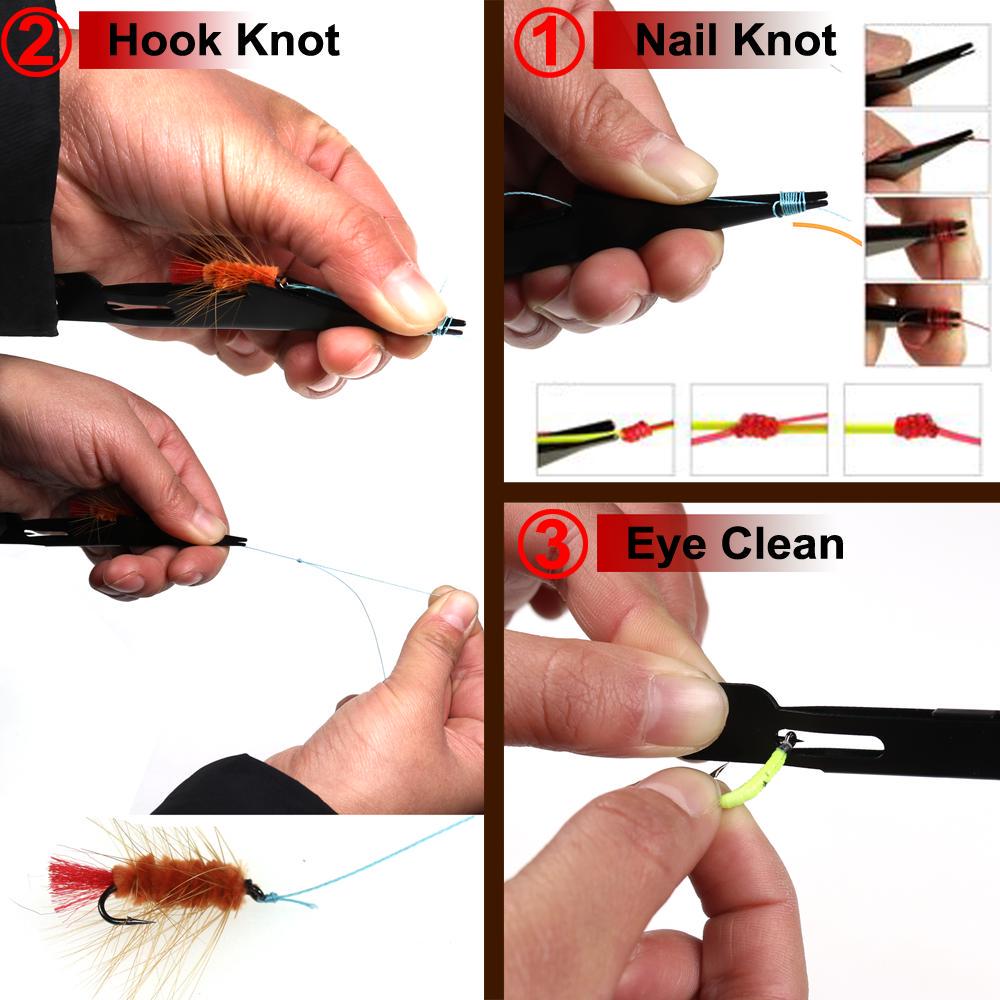 ② Hook Knot

① Nail Knot

③ Eye Clean