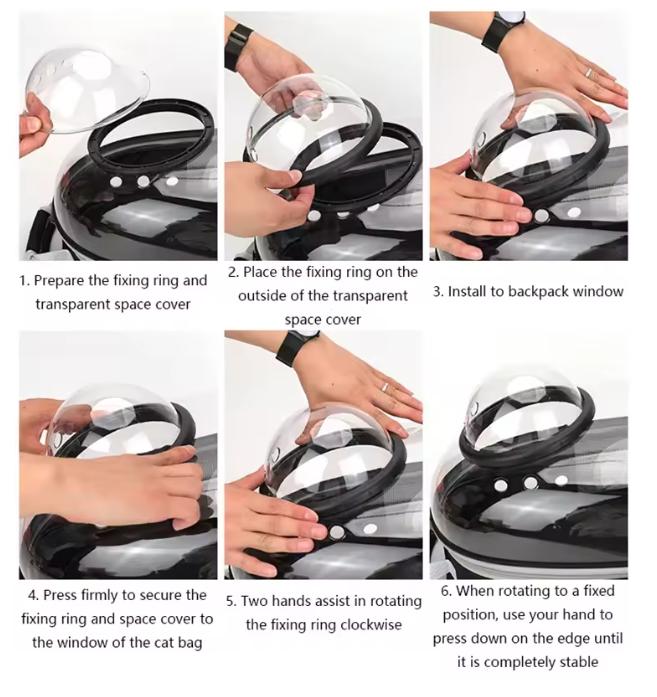 1. Prepare the fixing ring and transparent space cover

2. Place the fixing ring on the outside of the transparent space cover

3. Install to backpack window

4. Press firmly to secure the fixing ring and space cover to the window of the cat bag

5. Two hands assist in rotating the fixing ring clockwise

6. When rotating to a fixed position, use your hand to press down on the edge until it is completely stable