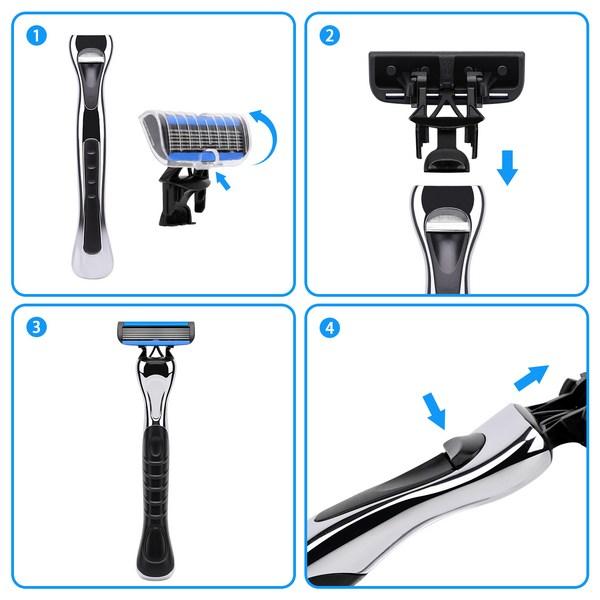 1

2

3

4