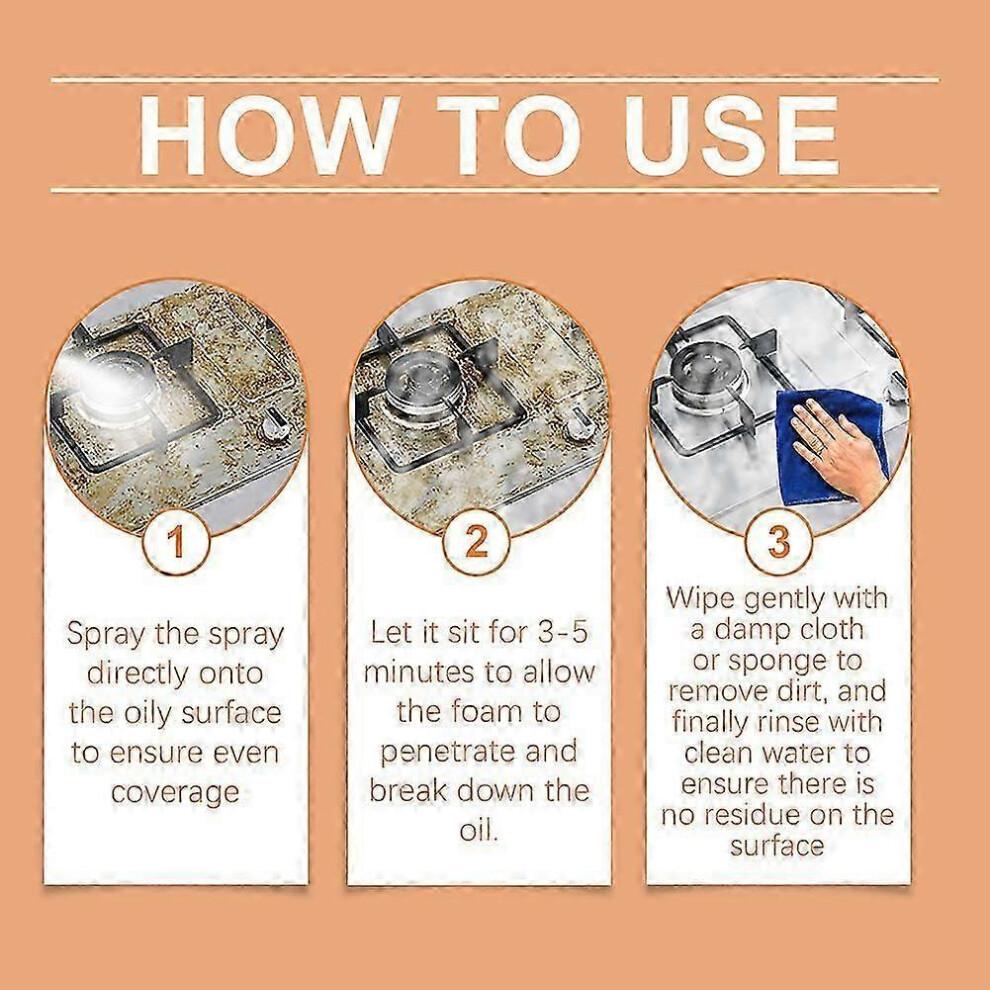 HOW TO USE

1

Spray the spray directly onto the oily surface to ensure even coverage

2

Let it sit for 3-5 minutes to allow the foam to penetrate and break down the oil.

3

Wipe gently with a damp cloth or sponge to remove dirt, and finally rinse with clean water to ensure there is no residue on the surface