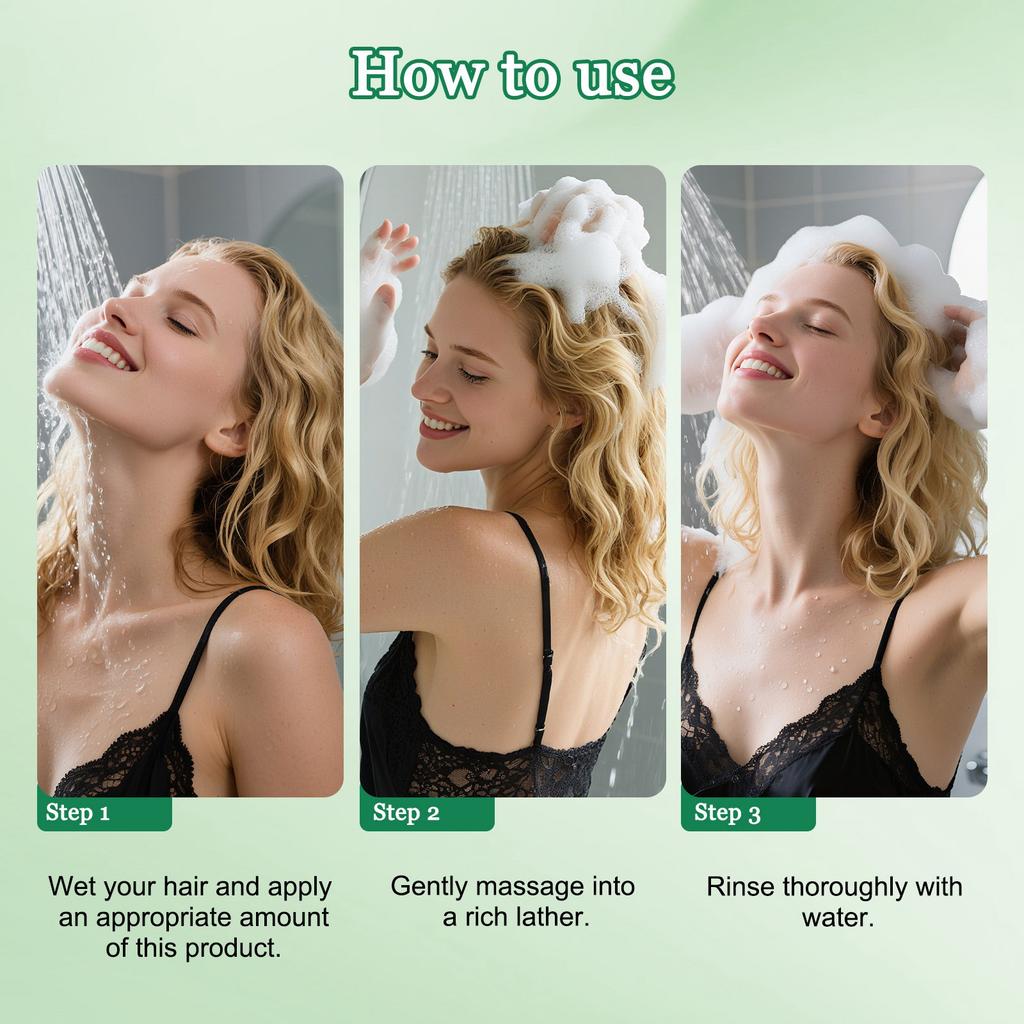 How to use

Step 1

Wet your hair and apply an appropriate amount of this product.

Step 2

Gently massage into a rich lather.

Step 3

Rinse thoroughly with water.