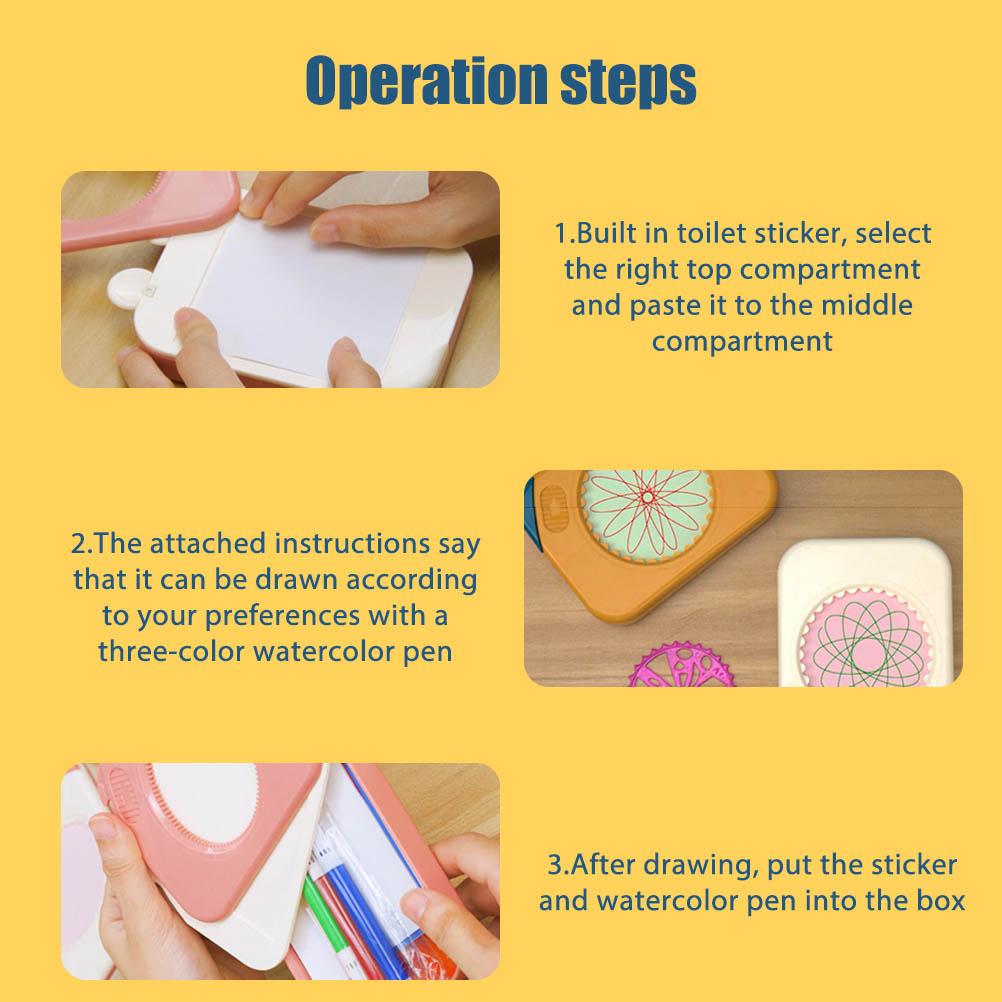 Operation steps

1.Built in toilet sticker, select the right top compartment and paste it to the middle compartment

2.The attached instructions say that it can be drawn according to your preferences with a three-color watercolor pen

3.After drawing, put the sticker and watercolor pen into the box