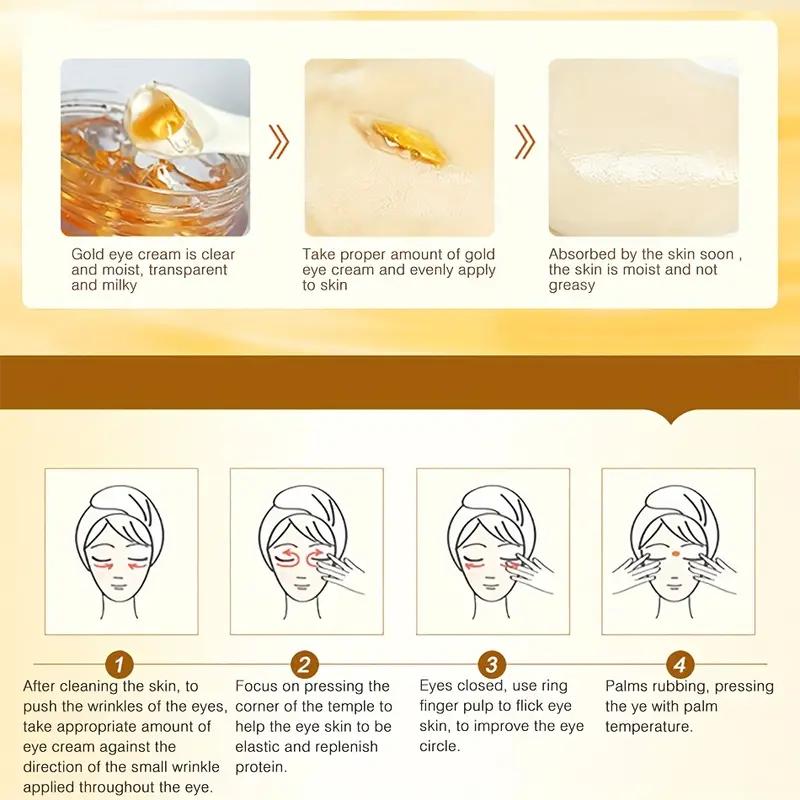 Gold eye cream is clear and moist, transparent and milky

Take proper amount of gold eye cream and evenly apply to skin

Absorbed by the skin soon , the skin is moist and not greasy

1
After cleaning the skin, to push the wrinkles of the eyes, take appropriate amount of eye cream against the direction of the small wrinkle applied throughout the eye.

2
Focus on pressing the corner of the temple to help the eye skin to be elastic and replenish protein.

3
Eyes closed, use ring finger pulp to flick eye skin, to improve the eye circle.

4
Palms rubbing, pressing the ye with palm temperature.