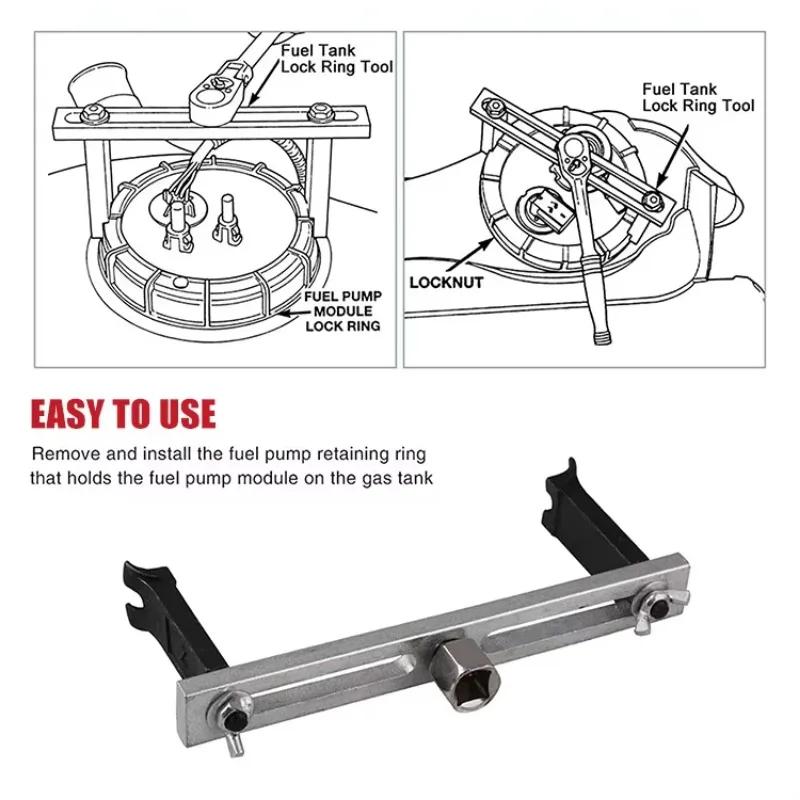 Fuel Tank
Lock Ring Tool

FUEL PUMP
MODULE
LOCK RING

Fuel Tank
Lock Ring Tool

LOCKNUT

EASY TO USE

Remove and install the fuel pump retaining ring that holds the fuel pump module on the gas tank