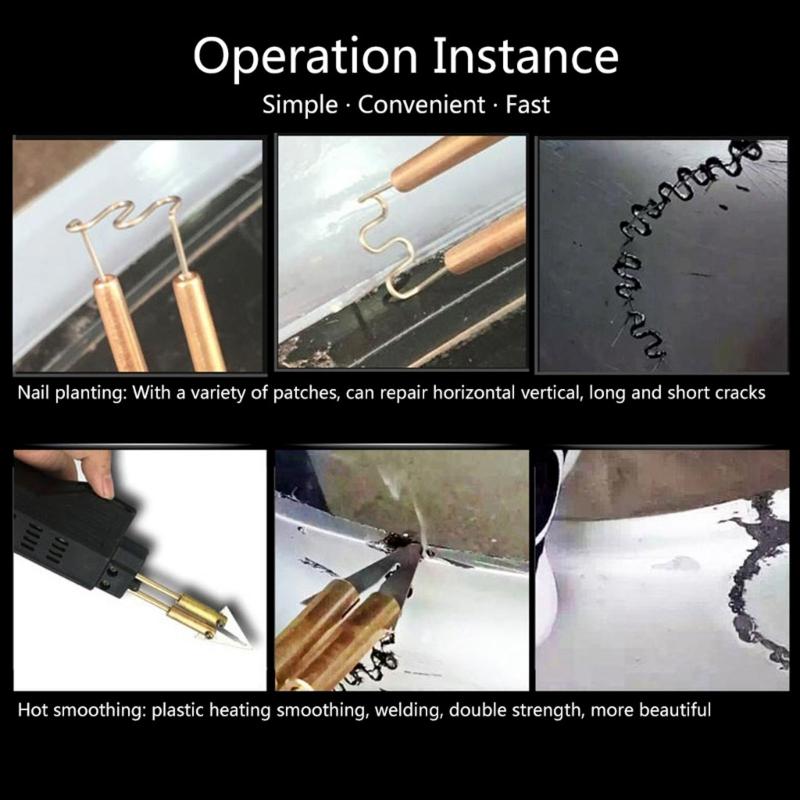 Operation Instance

Simple · Convenient · Fast

Nail planting: With a variety of patches, can repair horizontal vertical, long and short cracks

Hot smoothing: plastic heating smoothing, welding, double strength, more beautiful