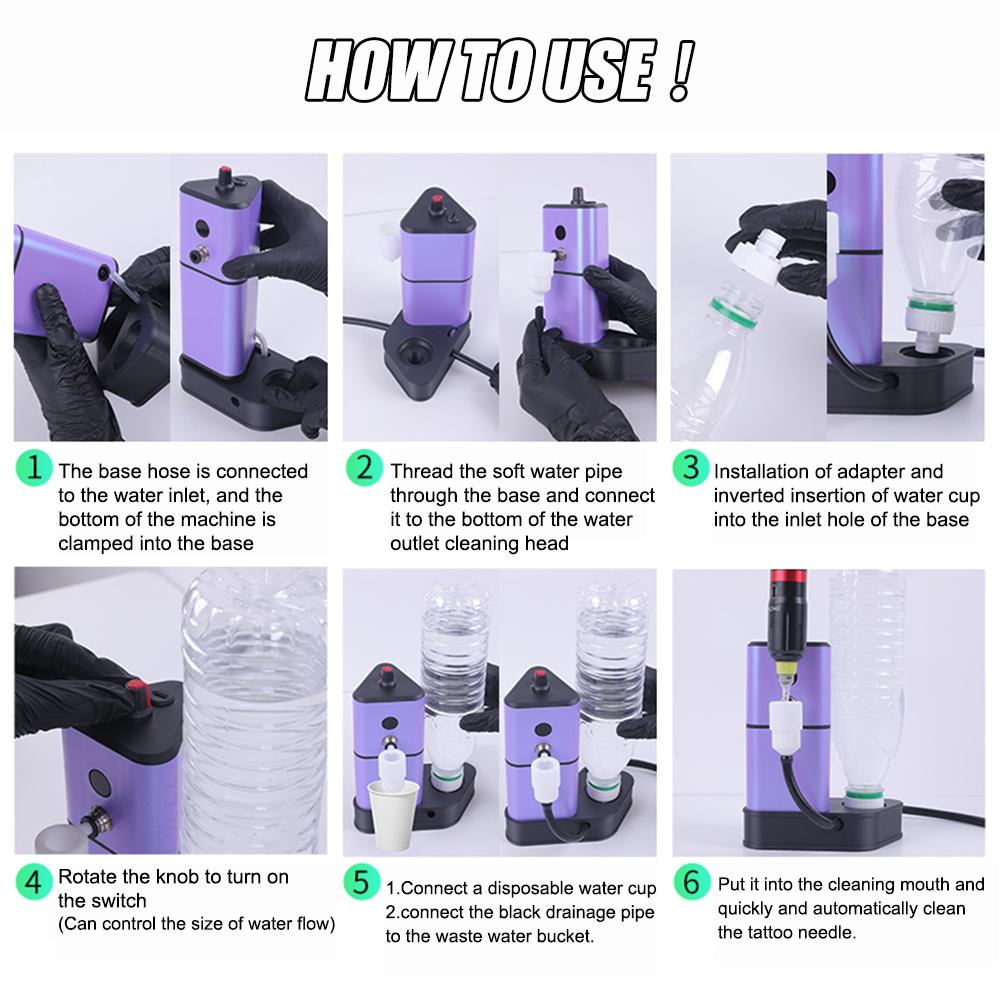 HOW TO USE !

1 The base hose is connected to the water inlet, and the bottom of the machine is clamped into the base

2 Thread the soft water pipe through the base and connect it to the bottom of the water outlet cleaning head

3 Installation of adapter and inverted insertion of water cup into the inlet hole of the base

4 Rotate the knob to turn on the switch
(Can control the size of water flow)

5 1.Connect a disposable water cup
2.connect the black drainage pipe to the waste water bucket.

6 Put it into the cleaning mouth and quickly and automatically clean the tattoo needle.