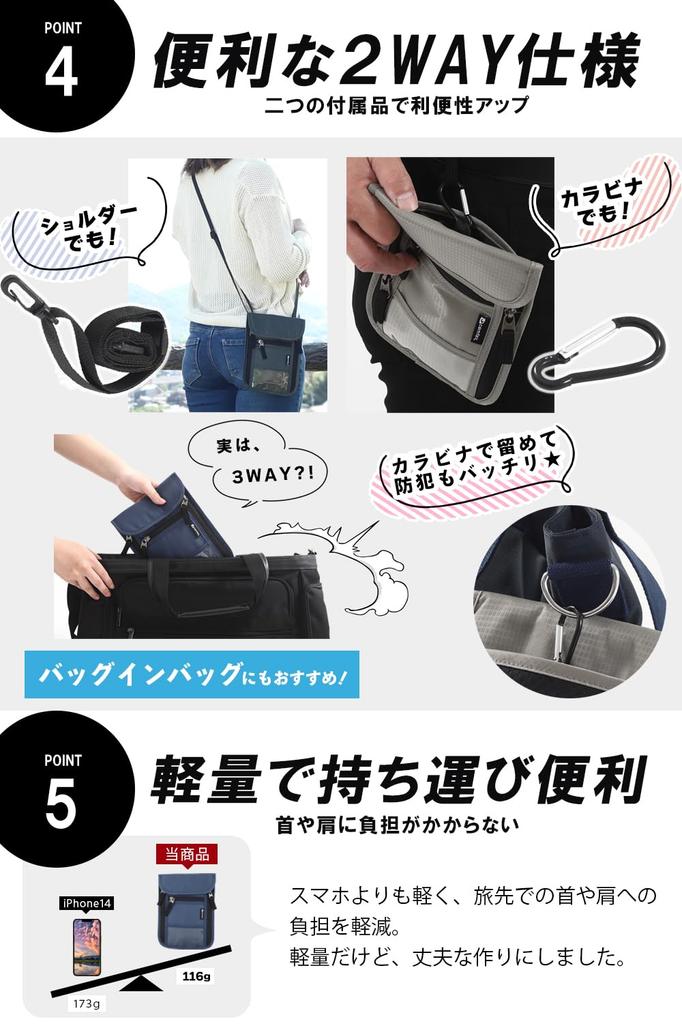 POINT
4
便利な2WAY仕様
二つの付属品で利便性アップ

ショルダーでも!

カラビナでも!

実は、3WAY?!

カラビナで留めて防犯もバッチリ★

バッグインバッグにもおすすめ!

POINT
5
軽量で持ち運び便利
首や肩に負担がかからない

当商品
iPhone14
116g
173g

スマホよりも軽く、旅先での首や肩への負担を軽減。
軽量だけど、丈夫な作りにしました。