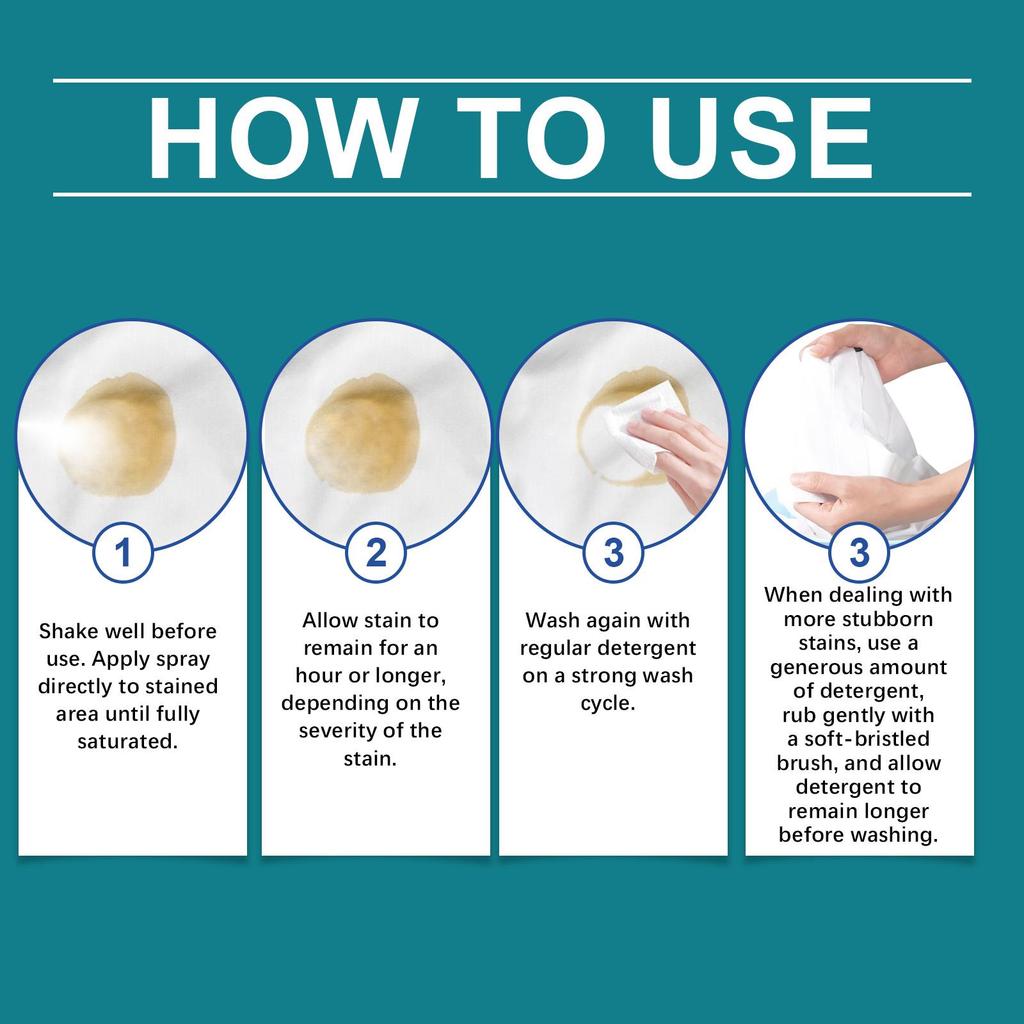 HOW TO USE

1

Shake well before use. Apply spray directly to stained area until fully saturated.

2

Allow stain to remain for an hour or longer, depending on the severity of the stain.

3

Wash again with regular detergent on a strong wash cycle.

3

When dealing with more stubborn stains, use a generous amount of detergent, rub gently with a soft-bristled brush, and allow detergent to remain longer before washing.