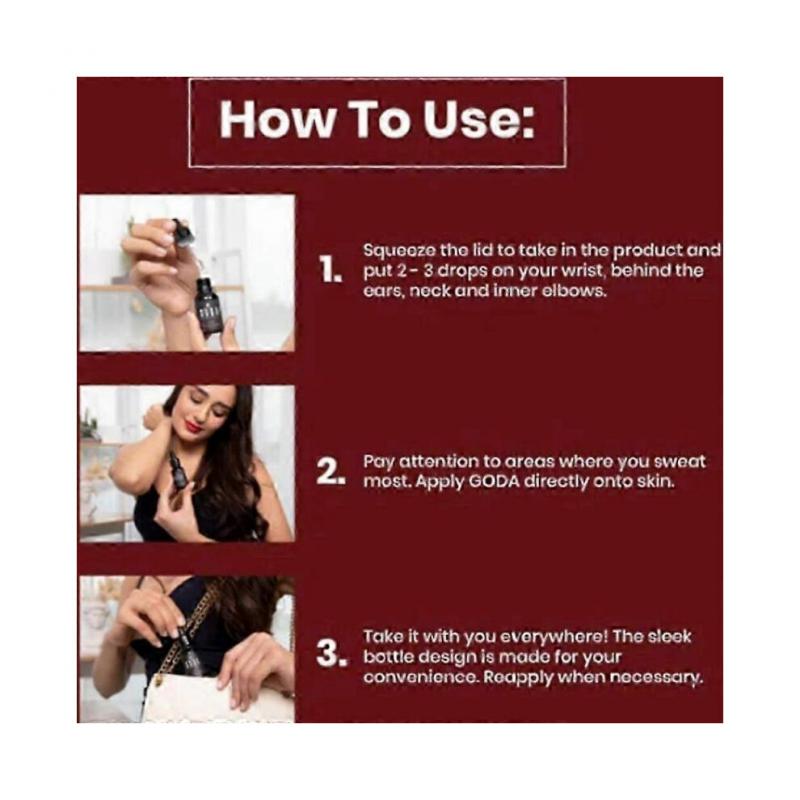 How To Use:

1. Squeeze the lid to take in the product and put 2 - 3 drops on your wrist, behind the ears, neck and inner elbows.

2. Pay attention to areas where you sweat most. Apply GODA directly onto skin.

3. Take it with you everywhere! The sleek bottle design is made for your convenience. Reapply when necessary.