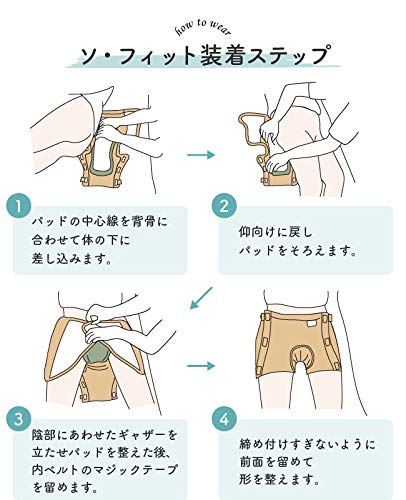 how to wear

ソ・フィット装着ステップ

1

パッドの中心線を背骨に合わせて体の下に差し込みます。

2

仰向けに戻しパッドをそろえます。

3

陰部にあわせたギャザーを立たせパッドを整えた後、内ベルトのマジックテープを留めます。

4

締め付けすぎないように前面を留めて形を整えます。