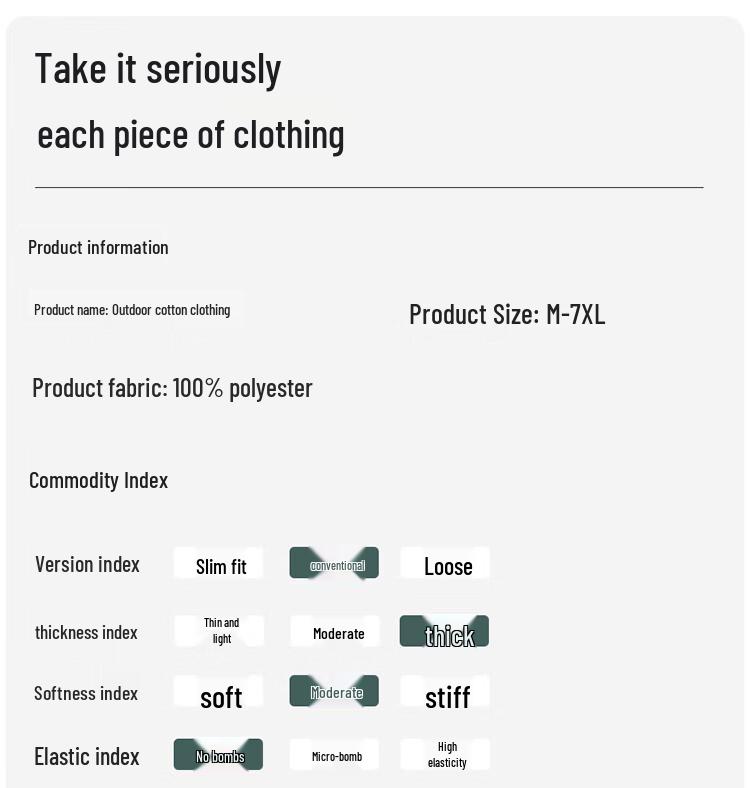 Take it seriously

each piece of clothing

Product information

Product name: Outdoor cotton clothing

Product Size: M-7XL

Product fabric: 100% polyester

Commodity Index

Version index Slim fit conventional Loose

thickness index Thin and light Moderate thick

Softness index soft Moderate stiff

Elastic index No bombs Micro-bomb High elasticity