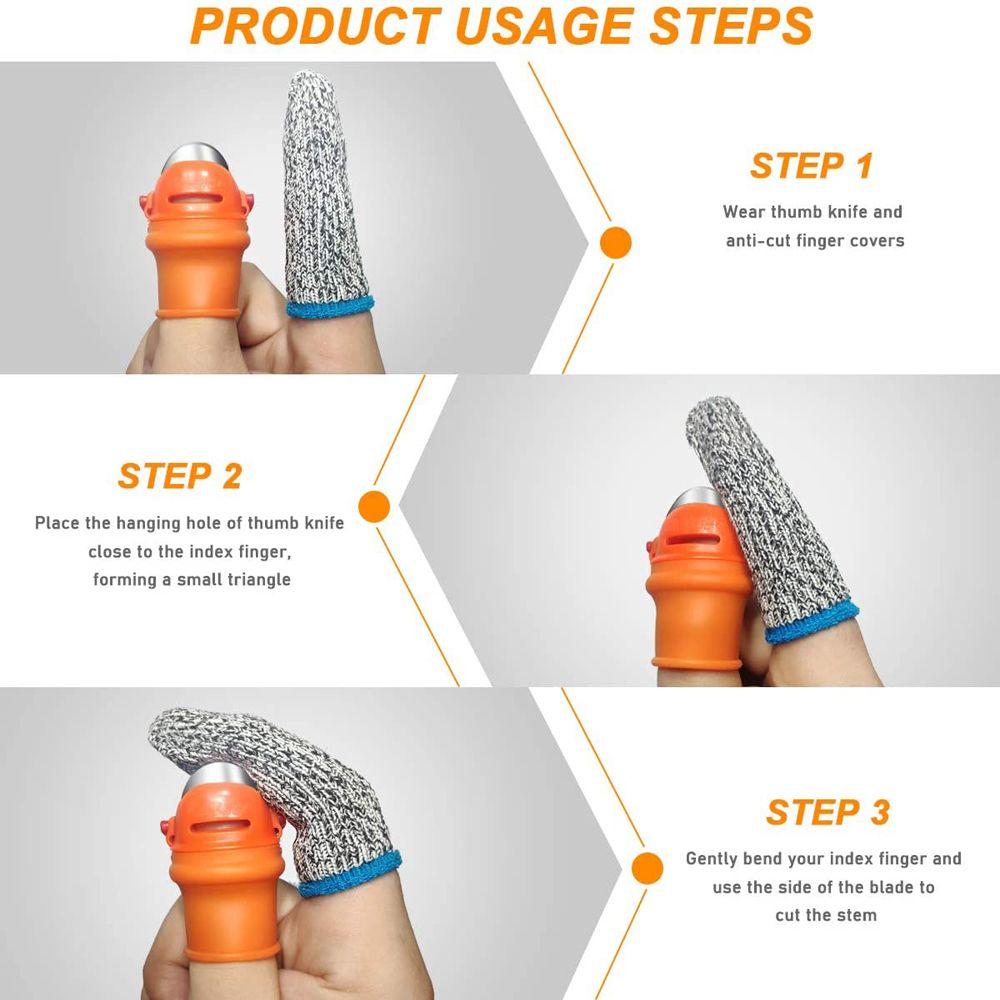 PRODUCT USAGE STEPS

STEP 1

Wear thumb knife and anti-cut finger covers

STEP 2

Place the hanging hole of thumb knife close to the index finger, forming a small triangle

STEP 3

Gently bend your index finger and use the side of the blade to cut the stem