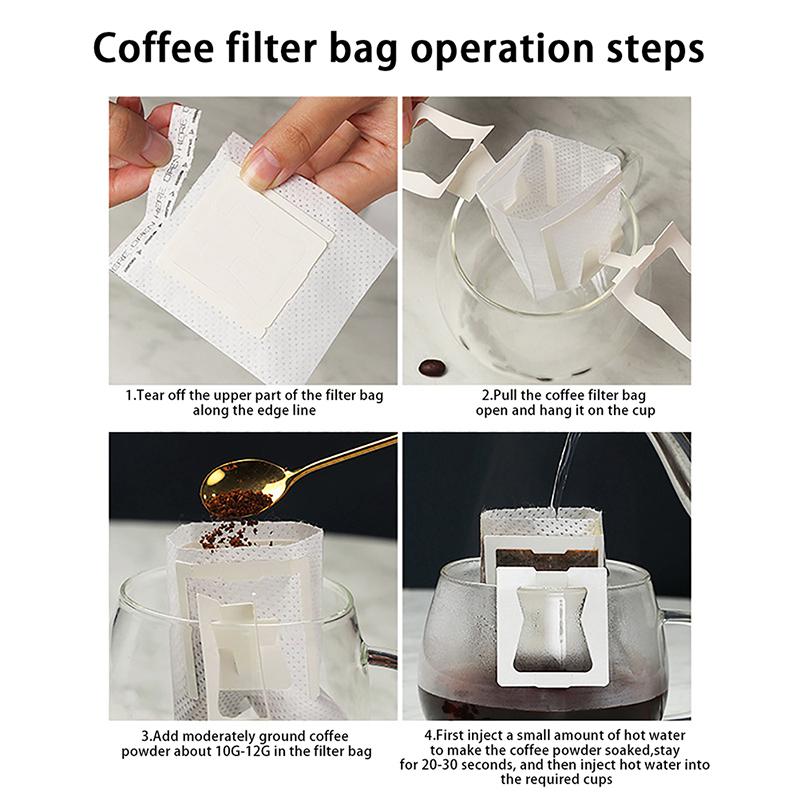 Coffee filter bag operation steps

OPEN HERE OPEN HERE OPEN HERE

1.Tear off the upper part of the filter bag along the edge line

2.Pull the coffee filter bag open and hang it on the cup

3.Add moderately ground coffee powder about 10G-12G in the filter bag

4.First inject a small amount of hot water to make the coffee powder soaked,stay for 20-30 seconds, and then inject hot water into the required cups