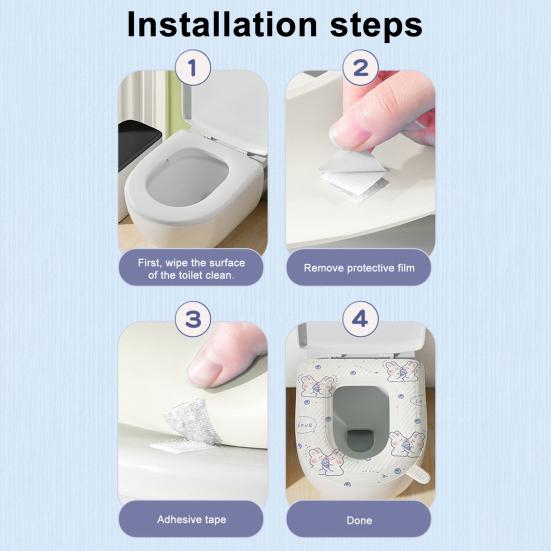 Installation steps

1

First, wipe the surface of the toilet clean.

2

Remove protective film

3

Adhesive tape

4

Love

Love

Done