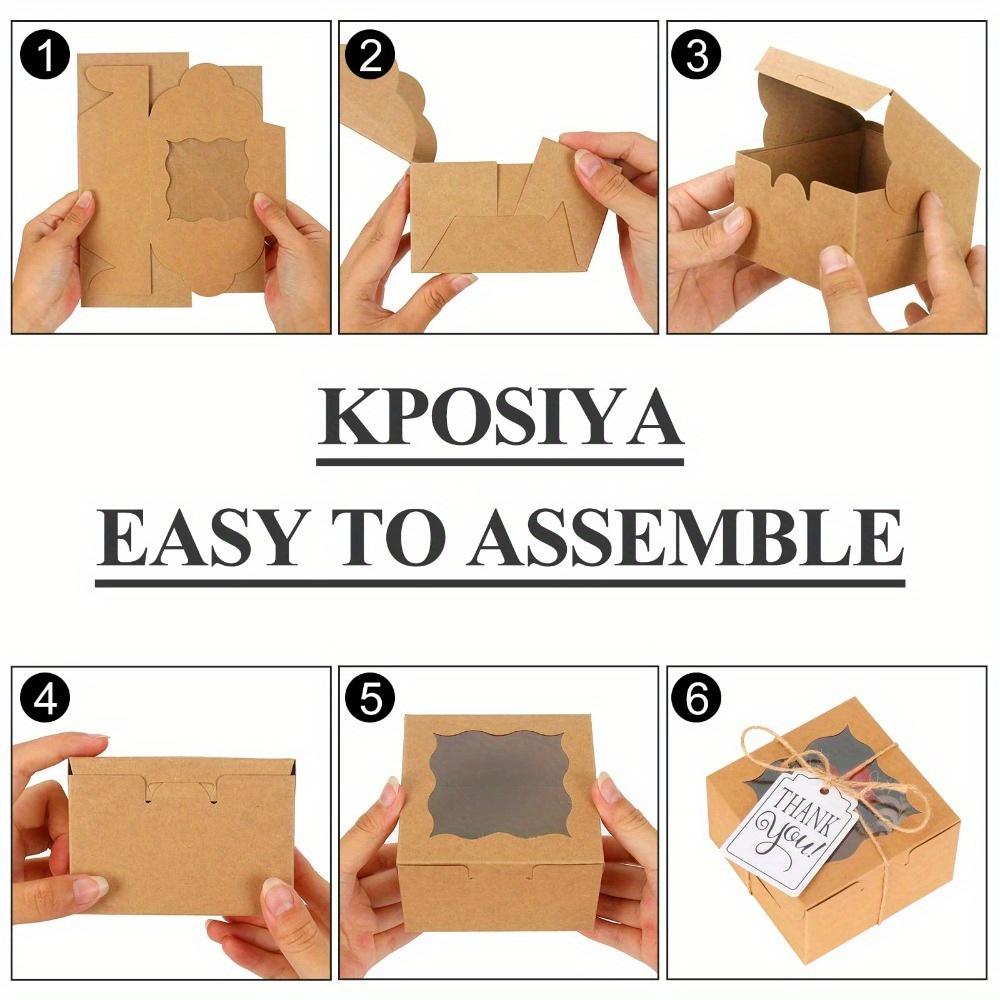 1

2

3

KPOSIYA

EASY TO ASSEMBLE

4

5

6

THANK you!