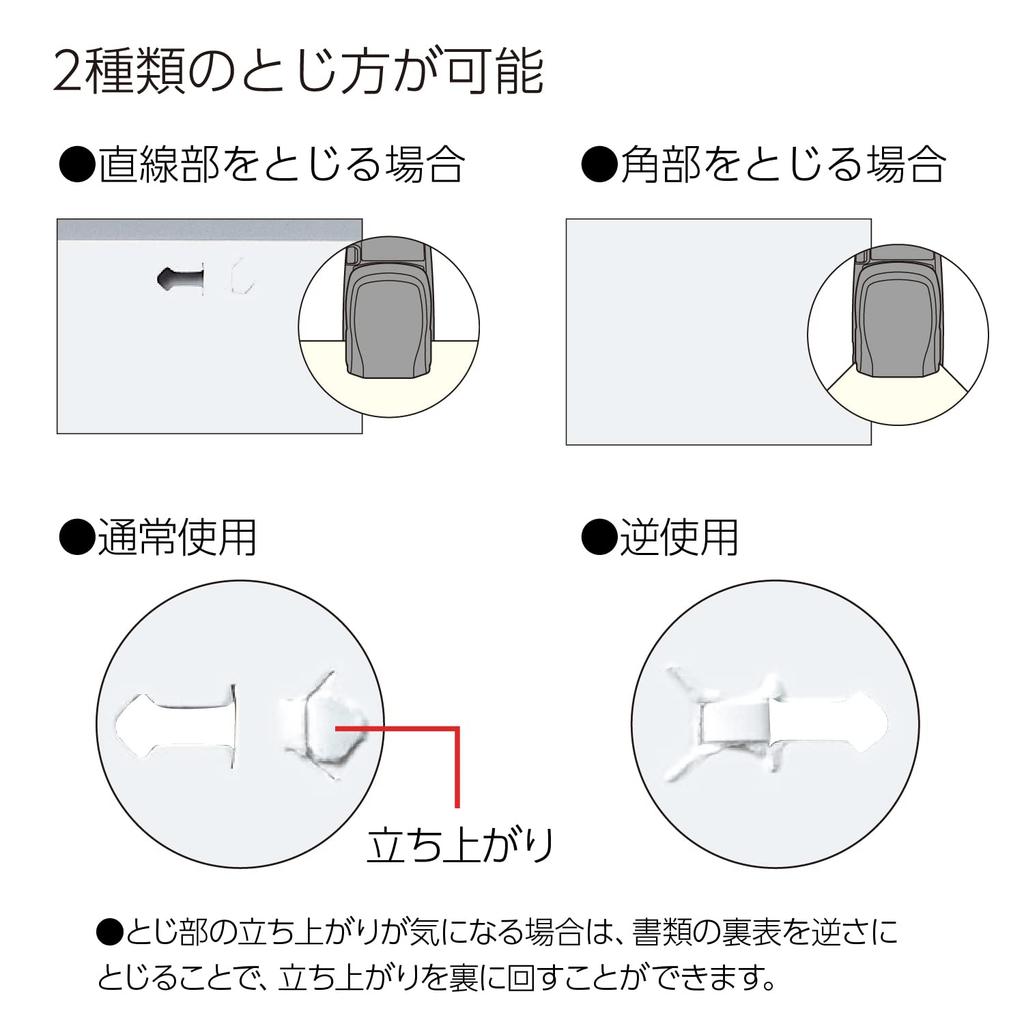 2種類のとじ方が可能

●直線部をとじる場合

●角部をとじる場合

●通常使用

●逆使用

立ち上がり

●とじ部の立ち上がりが気になる場合は、書類の裏表を逆さにとじることで、立ち上がりを裏に回すことができます。