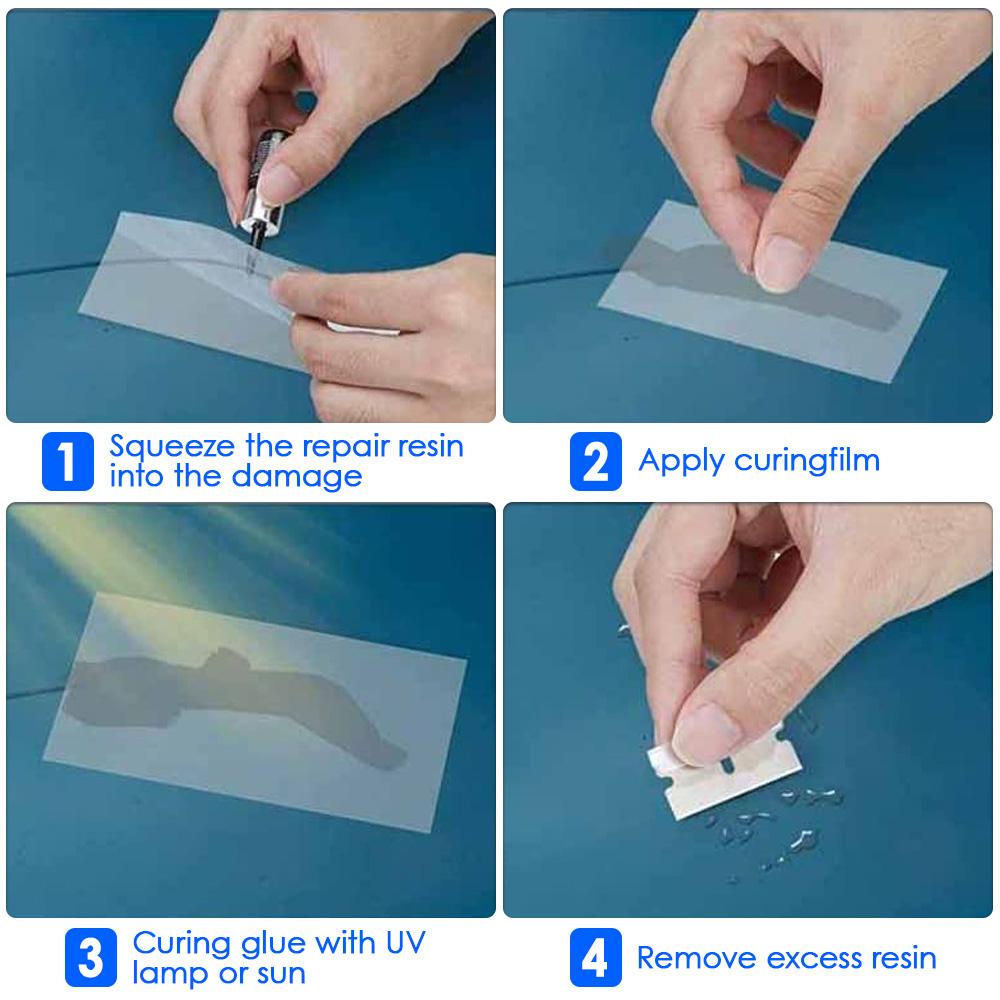 1 Squeeze the repair resin into the damage

2 Apply curingfilm

3 Curing glue with UV lamp or sun

4 Remove excess resin