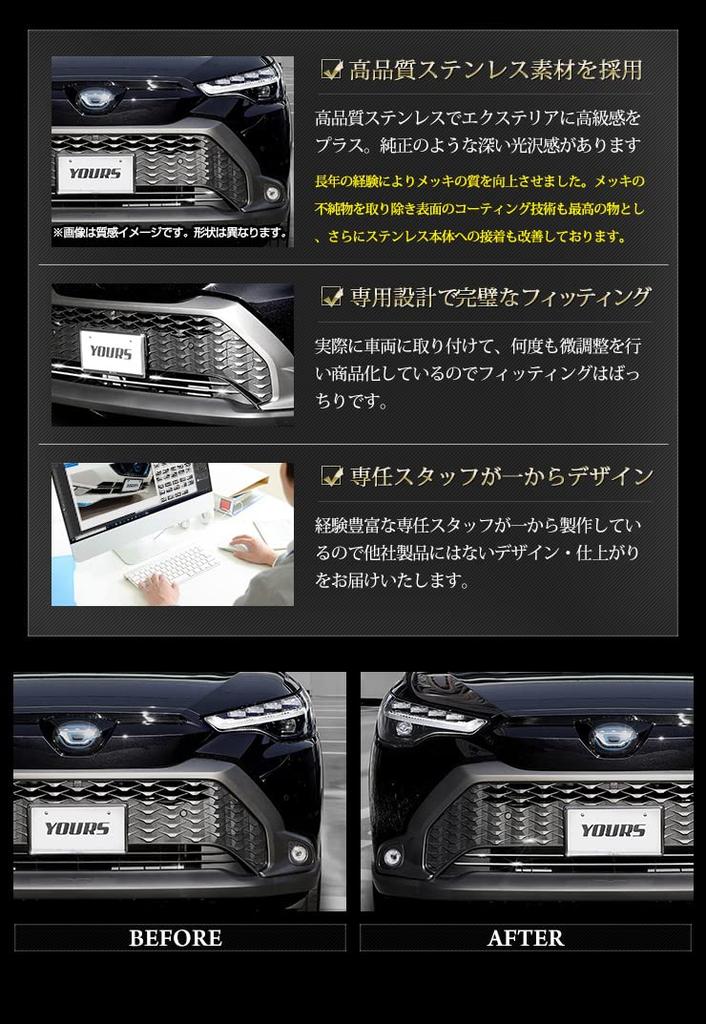 YOURS

※画像は質感イメージです。形状は異なります。

高品質ステンレス素材を採用

高品質ステンレスでエクステリアに高級感をプラス。純正のような深い光沢感があります

長年の経験によりメッキの質を向上させました。メッキの不純物を取り除き表面のコーティング技術も最高の物とし、さらにステンレス本体への接着も改善しております。

YOURS

専用設計で完璧なフィッティング

実際に車両に取り付けて、何度も微調整を行い商品化しているのでフィッティングはばっちりです。

専任スタッフが一からデザイン

経験豊富な専任スタッフが一から製作しているので他社製品にはないデザイン・仕上がりをお届けいたします。

YOURS

YOURS

BEFORE

AFTER