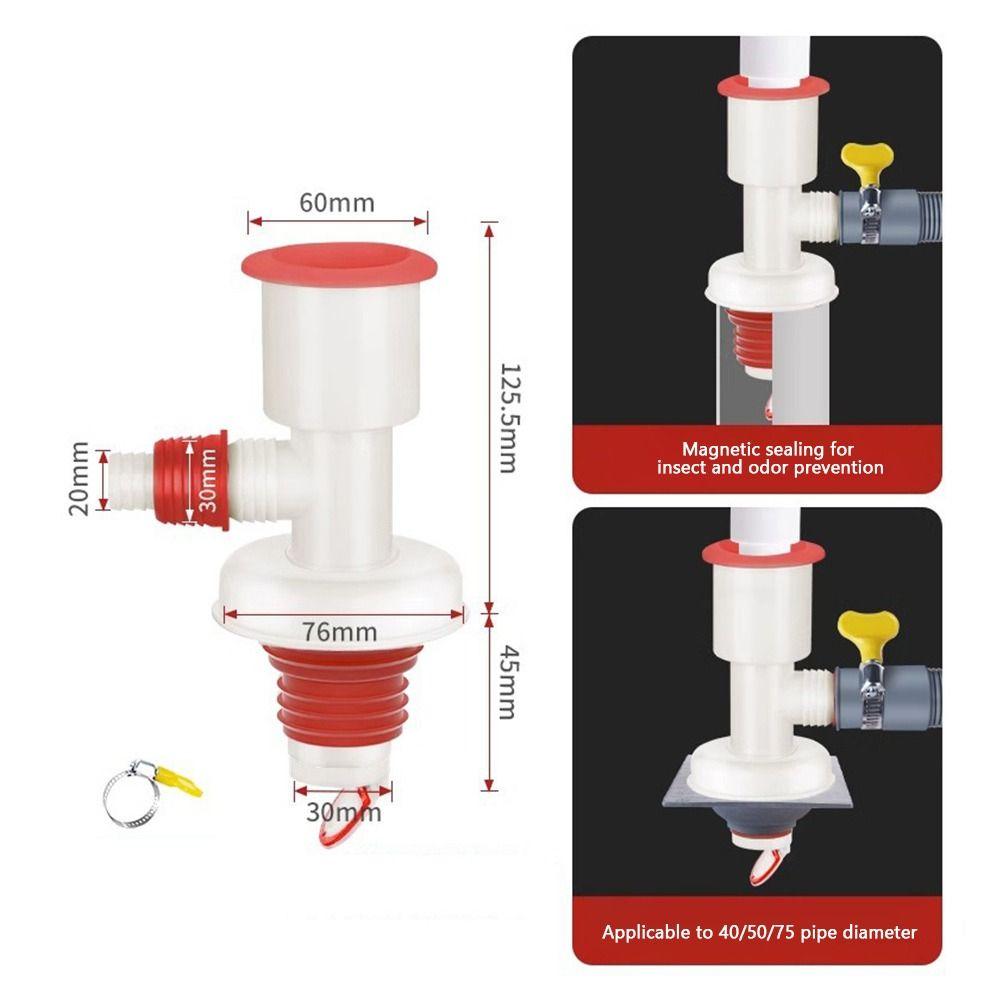 60mm

125.5mm

20mm

30mm

76mm

45mm

30mm

Magnetic sealing for insect and odor prevention

Applicable to 40/50/75 pipe diameter