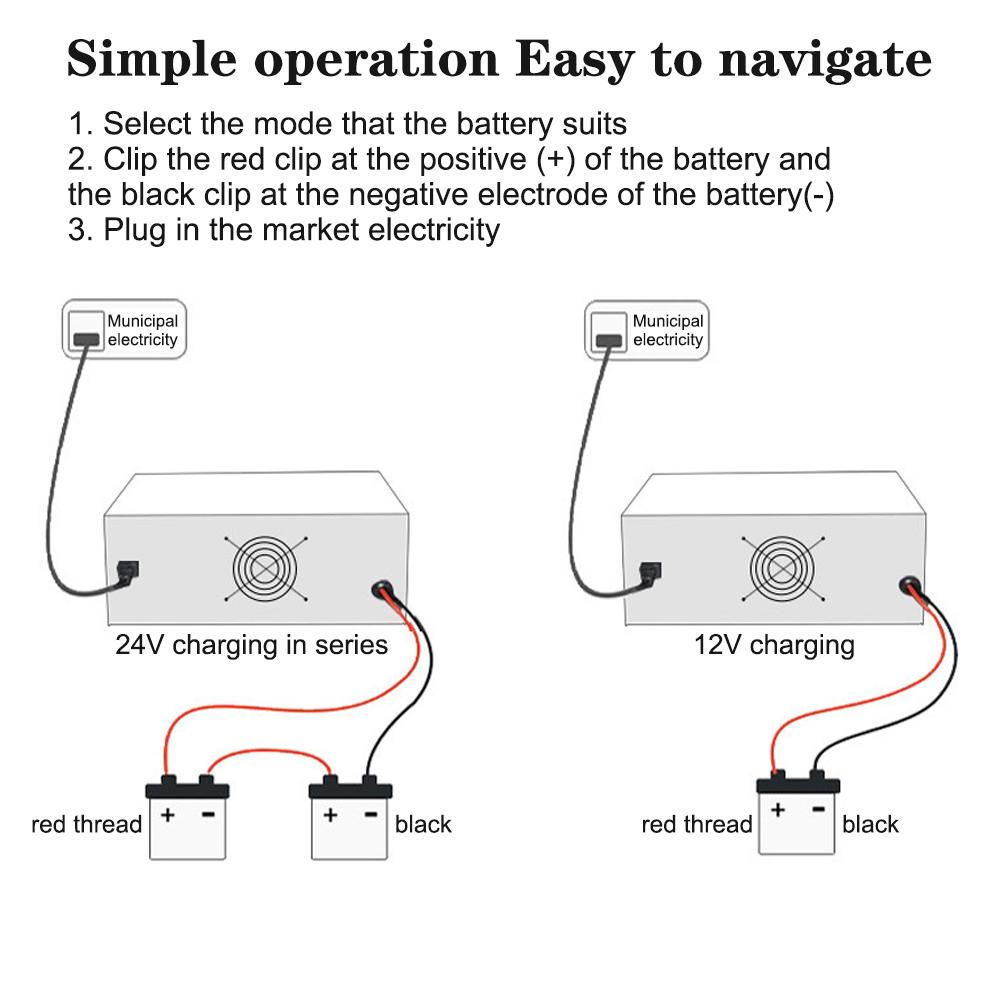 Simple operation Easy to navigate

1. Select the mode that the battery suits
2. Clip the red clip at the positive (+) of the battery and the black clip at the negative electrode of the battery(-)
3. Plug in the market electricity

Municipal electricity

24V charging in series

red thread + - + - black

Municipal electricity

12V charging

red thread + - black