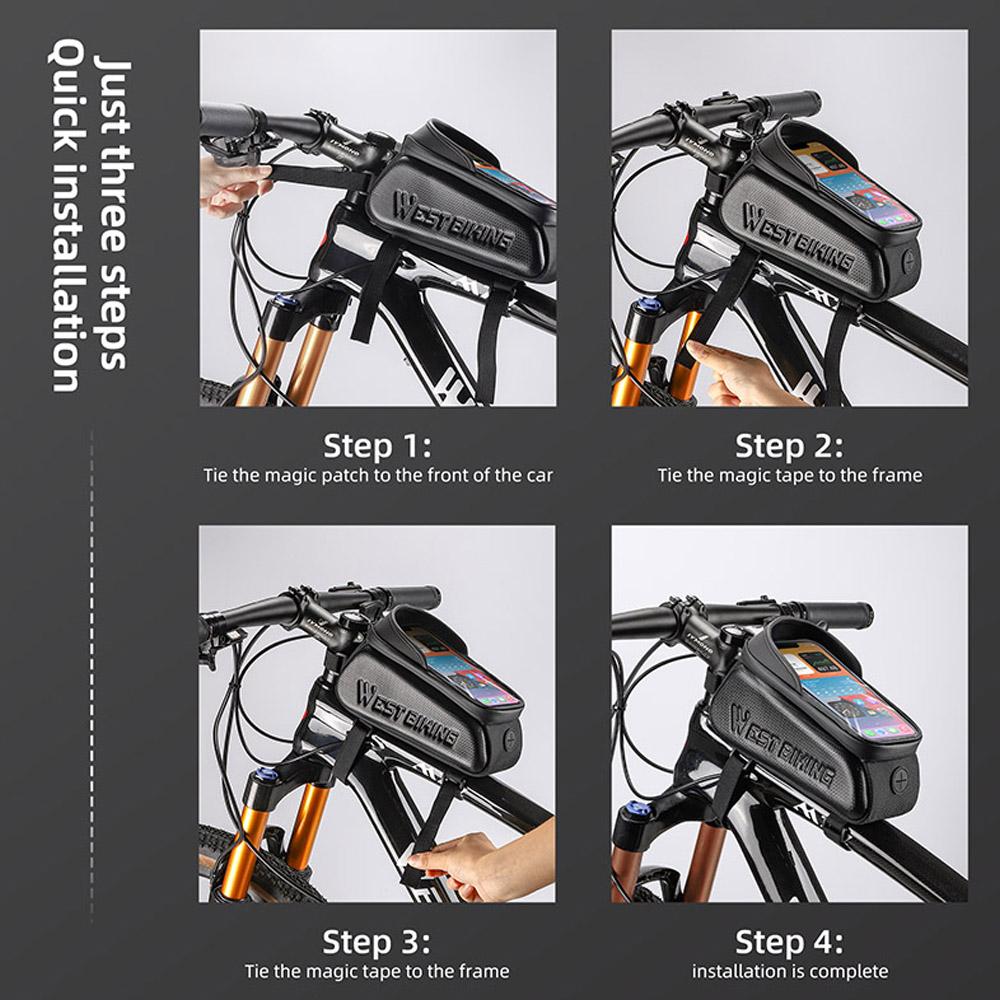 Just three steps
Quick installation

WEST BIKING

Step 1:
Tie the magic patch to the front of the car

WEST BIKING

Step 2:
Tie the magic tape to the frame

WEST BIKING

Step 3:
Tie the magic tape to the frame

WEST BIKING

Step 4:
installation is complete