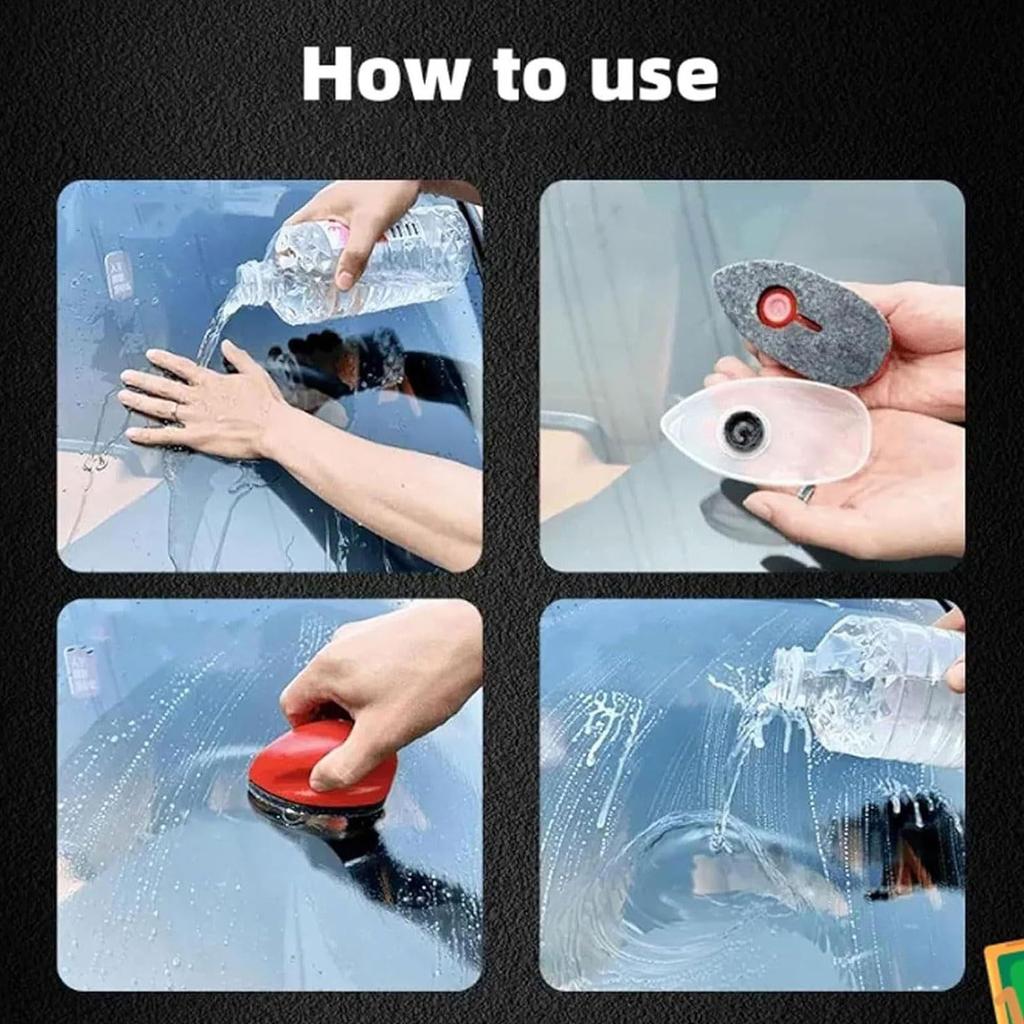 How to use