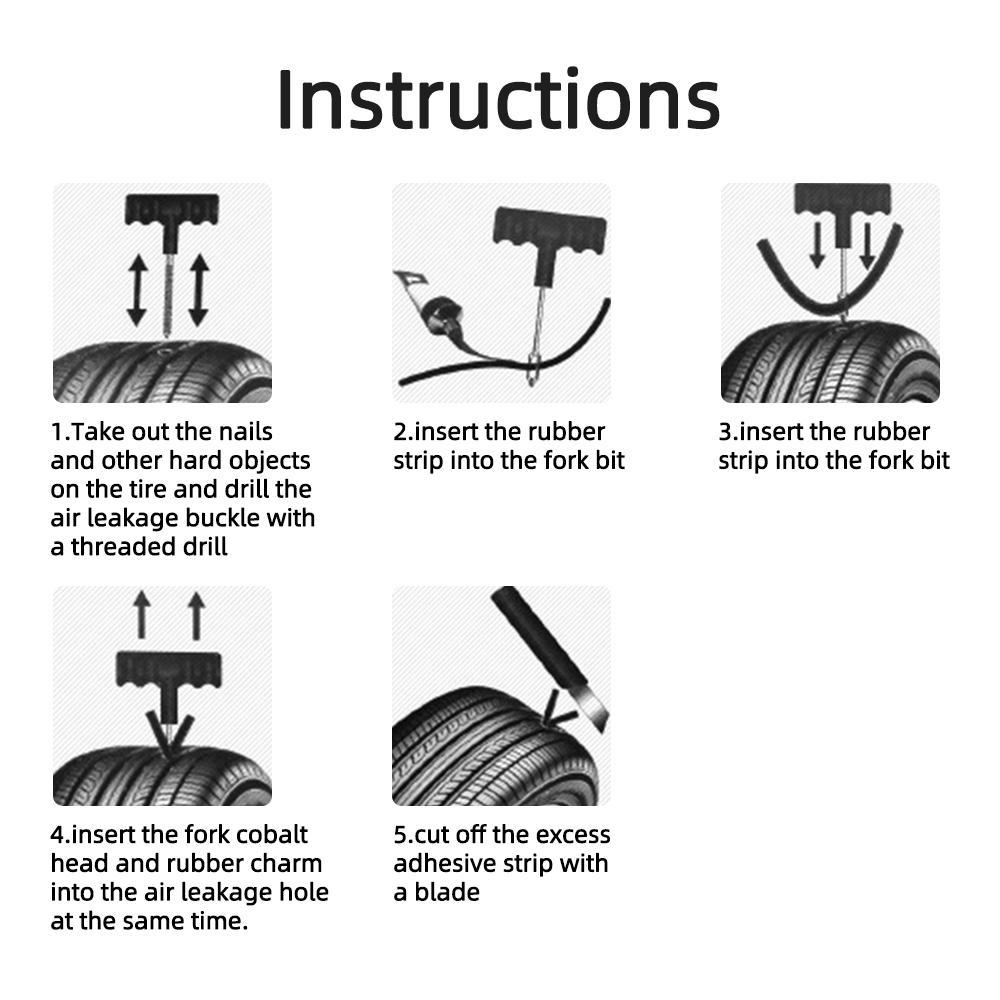 Instructions

1.Take out the nails and other hard objects on the tire and drill the air leakage buckle with a threaded drill

2.insert the rubber strip into the fork bit

3.insert the rubber strip into the fork bit

4.insert the fork cobalt head and rubber charm into the air leakage hole at the same time.

5.cut off the excess adhesive strip with a blade