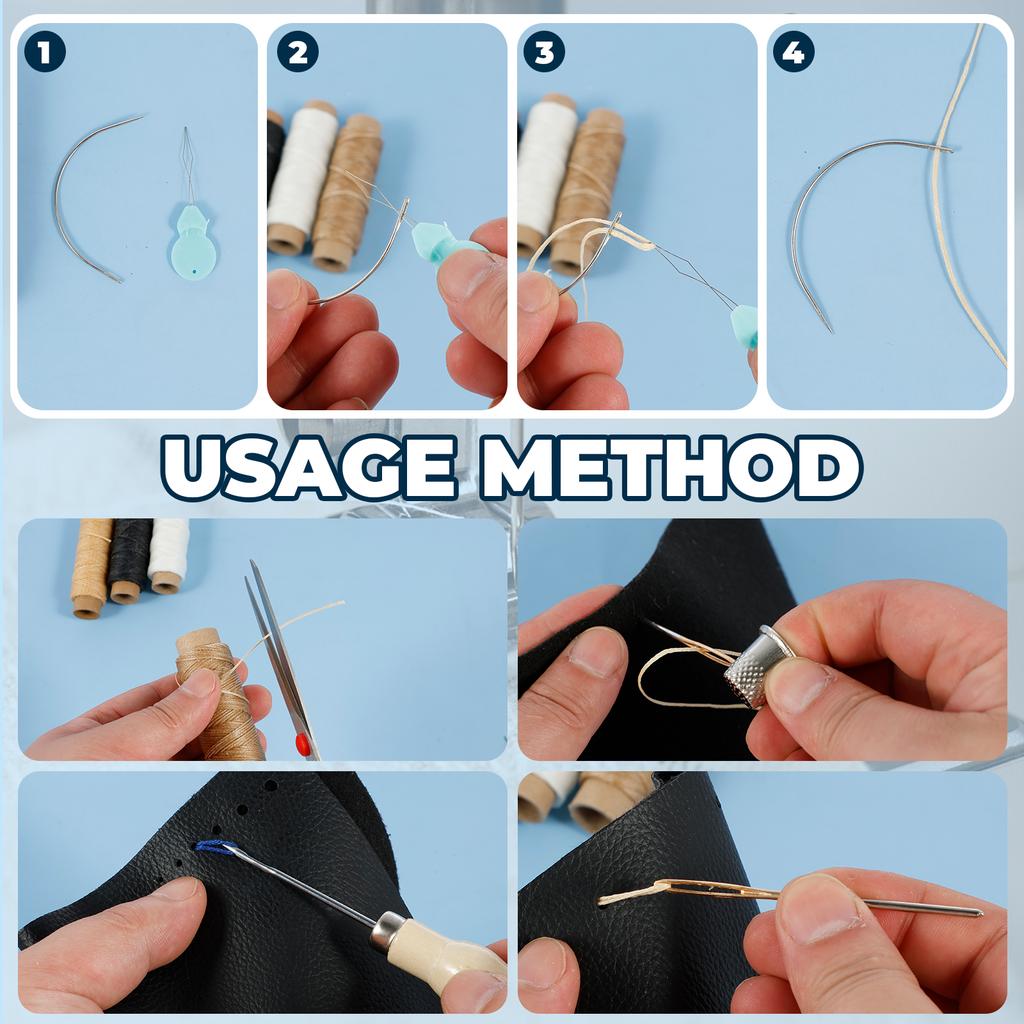 1

2

3

4

USAGE METHOD