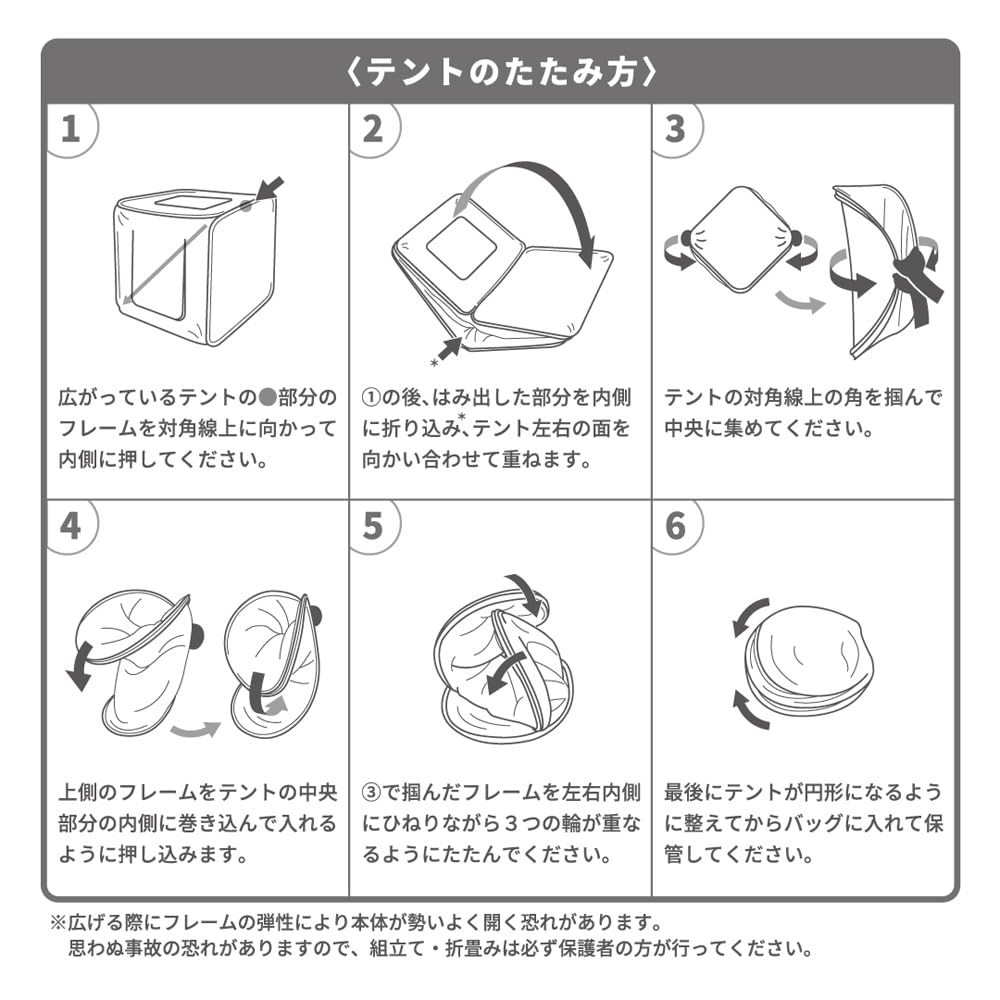 〈テントのたたみ方〉

1

広がっているテントの●部分のフレームを対角線上に向かって内側に押してください。

2

*

①の後、はみ出した部分を内側に折り込み*、テント左右の面を向かい合わせて重ねます。

3

テントの対角線上の角を掴んで中央に集めてください。

4

上側のフレームをテントの中央部分の内側に巻き込んで入れるように押し込みます。

5

③で掴んだフレームを左右内側にひねりながら３つの輪が重なるようにたたんでください。

6

最後にテントが円形になるように整えてからバッグに入れて保管してください。

※広げる際にフレームの弾性により本体が勢いよく開く恐れがあります。
思わぬ事故の恐れがありますので、組立て・折畳みは必ず保護者の方が行ってください。