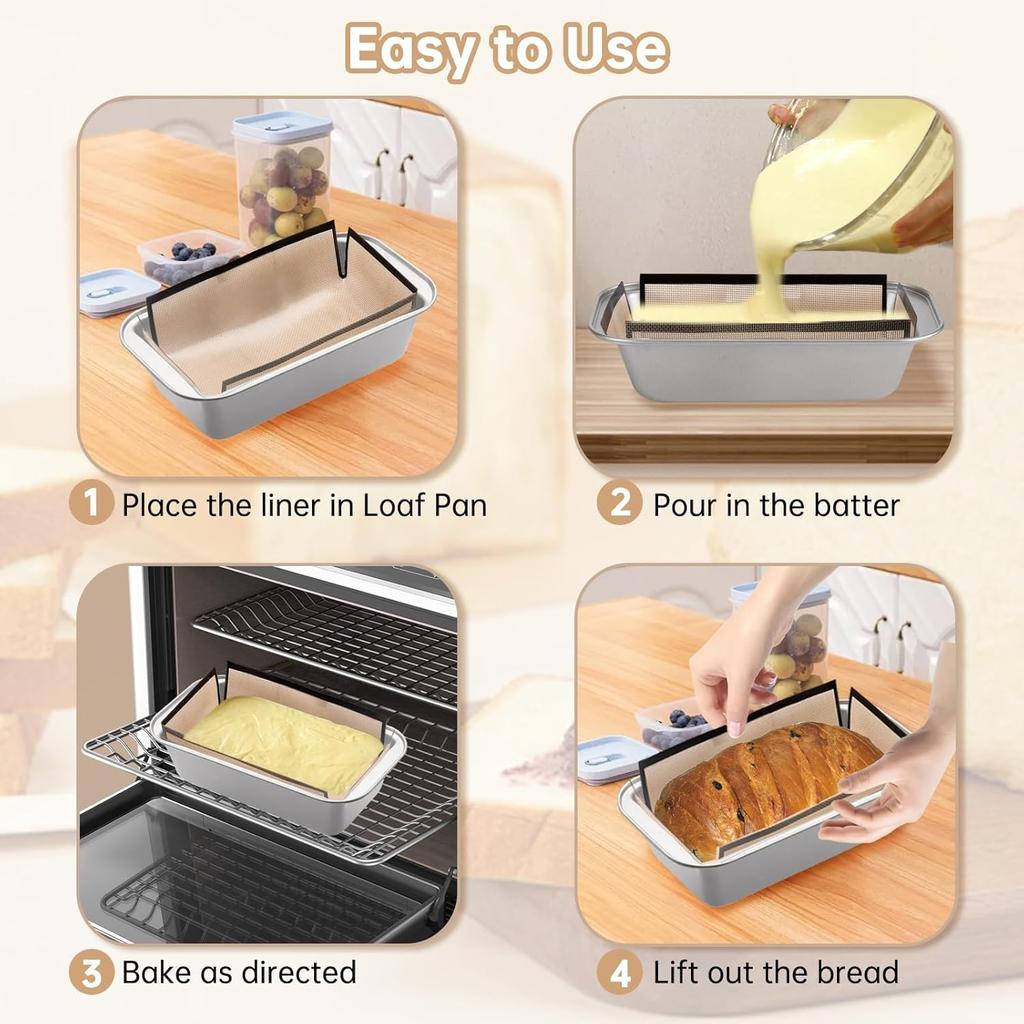 Easy to Use

1 Place the liner in Loaf Pan

2 Pour in the batter

3 Bake as directed

4 Lift out the bread