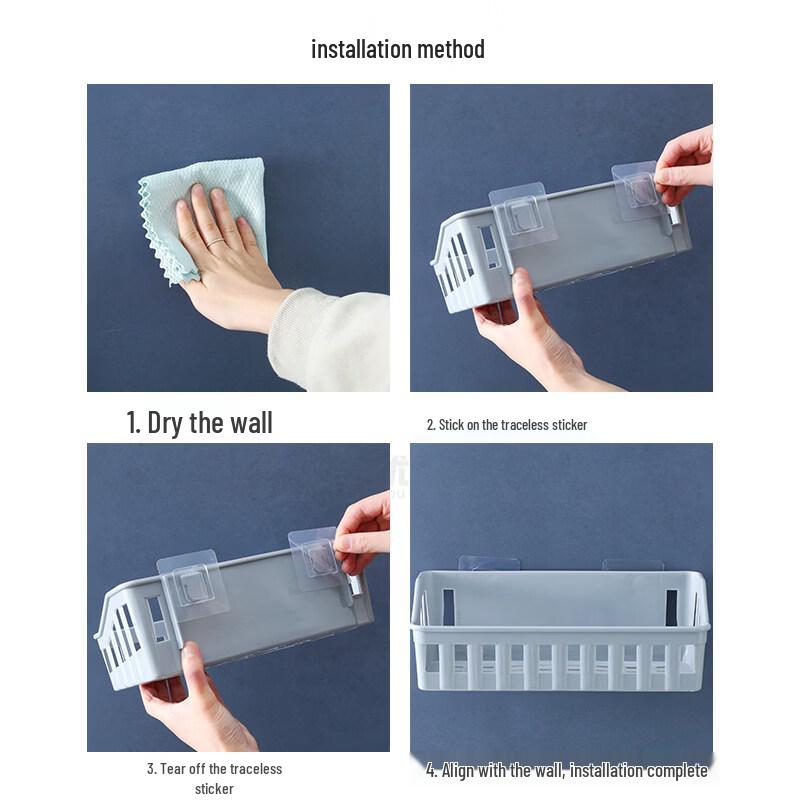 installation method

1. Dry the wall

2. Stick on the traceless sticker

3. Tear off the traceless sticker

4. Align with the wall, installation complete