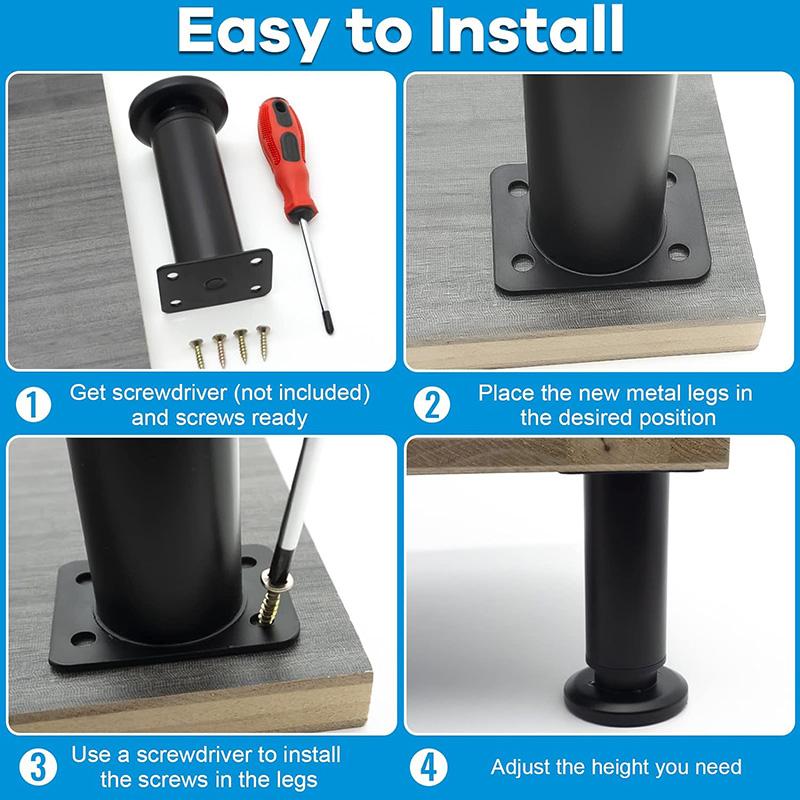 Easy to Install

1 Get screwdriver (not included) and screws ready

2 Place the new metal legs in the desired position

3 Use a screwdriver to install the screws in the legs

4 Adjust the height you need