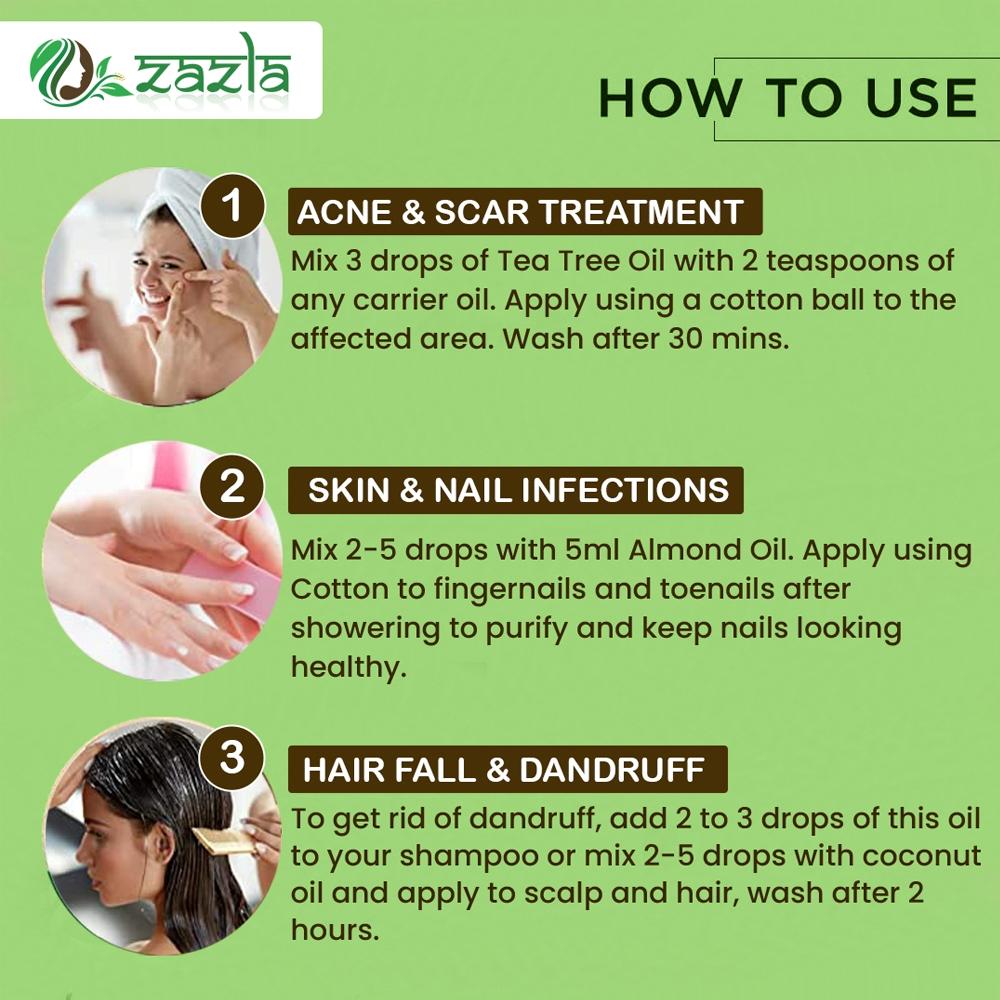 zazla

HOW TO USE

1 ACNE & SCAR TREATMENT

Mix 3 drops of Tea Tree Oil with 2 teaspoons of any carrier oil. Apply using a cotton ball to the affected area. Wash after 30 mins.

2 SKIN & NAIL INFECTIONS

Mix 2-5 drops with 5ml Almond Oil. Apply using Cotton to fingernails and toenails after showering to purify and keep nails looking healthy.

3 HAIR FALL & DANDRUFF

To get rid of dandruff, add 2 to 3 drops of this oil to your shampoo or mix 2-5 drops with coconut oil and apply to scalp and hair, wash after 2 hours.