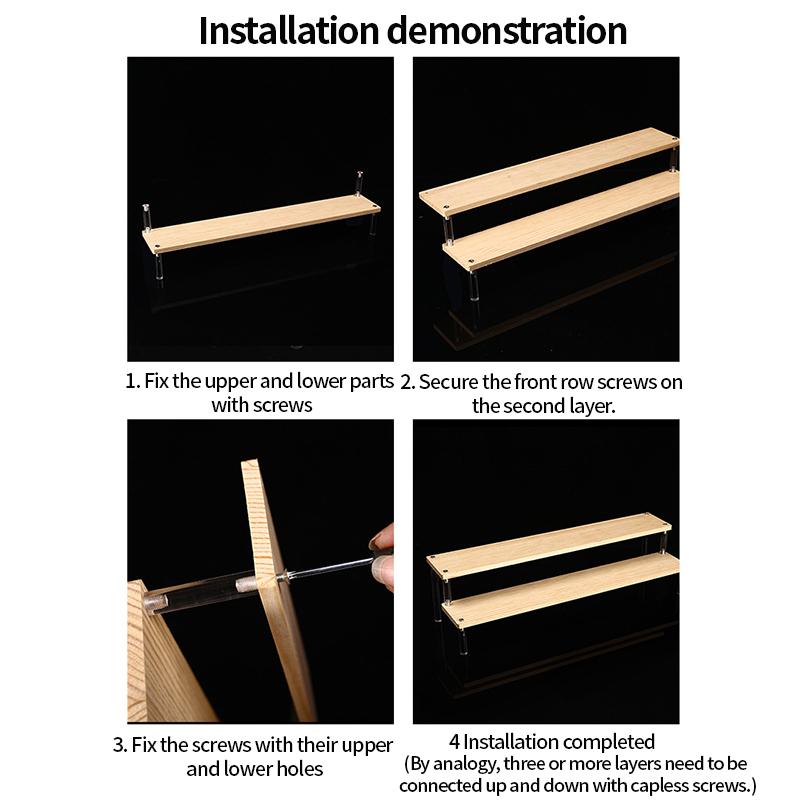 Installation demonstration

1. Fix the upper and lower parts with screws

2. Secure the front row screws on the second layer.

3. Fix the screws with their upper and lower holes

4 Installation completed
(By analogy, three or more layers need to be connected up and down with capless screws.)